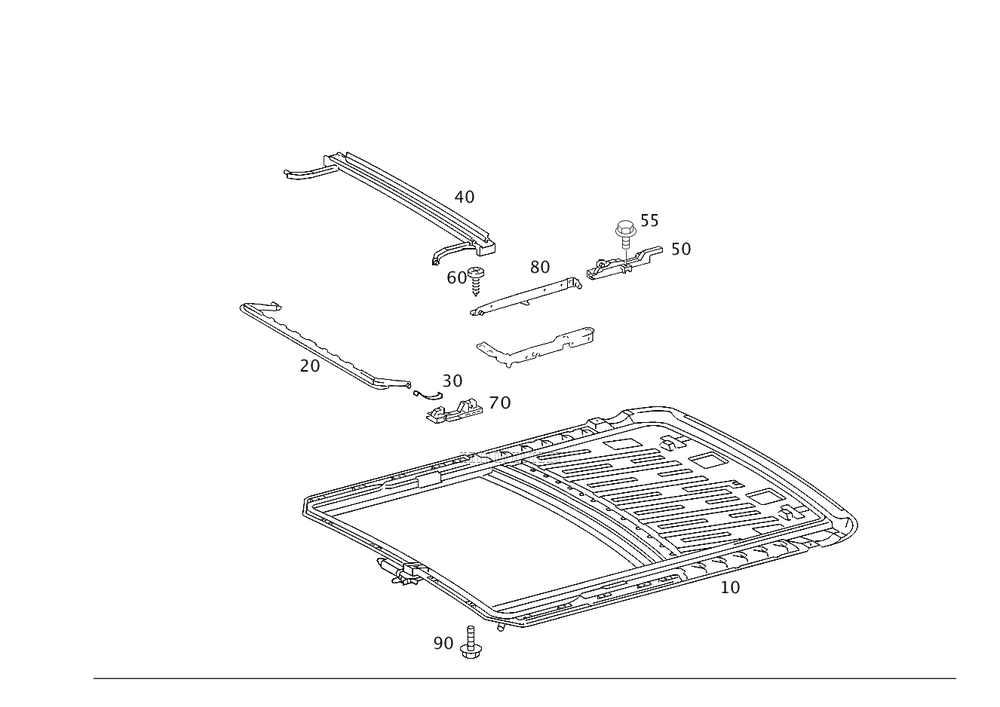 40
55
50
80
60
20
30
70
10
90