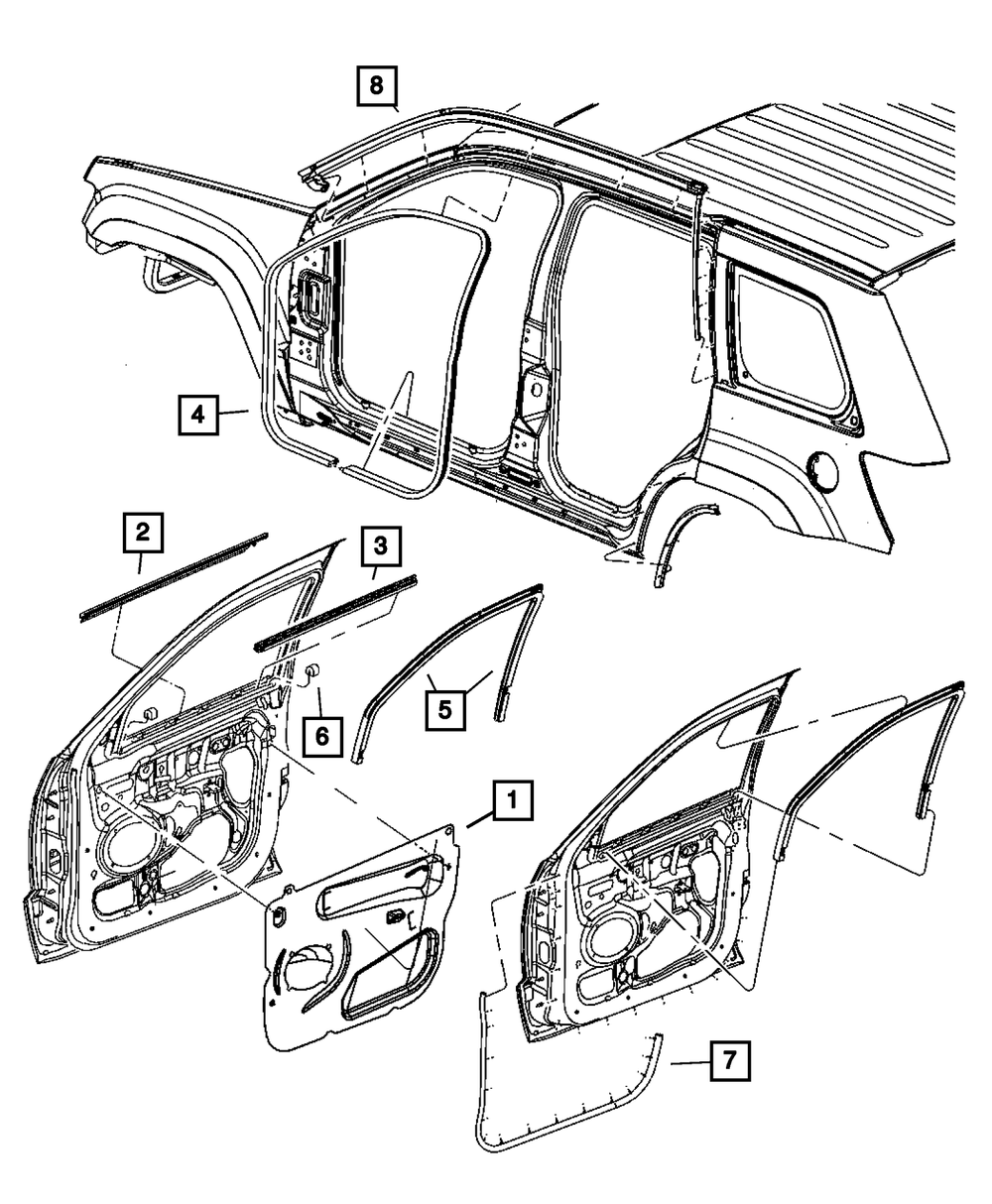 8
4
2
3
6
5
1
7