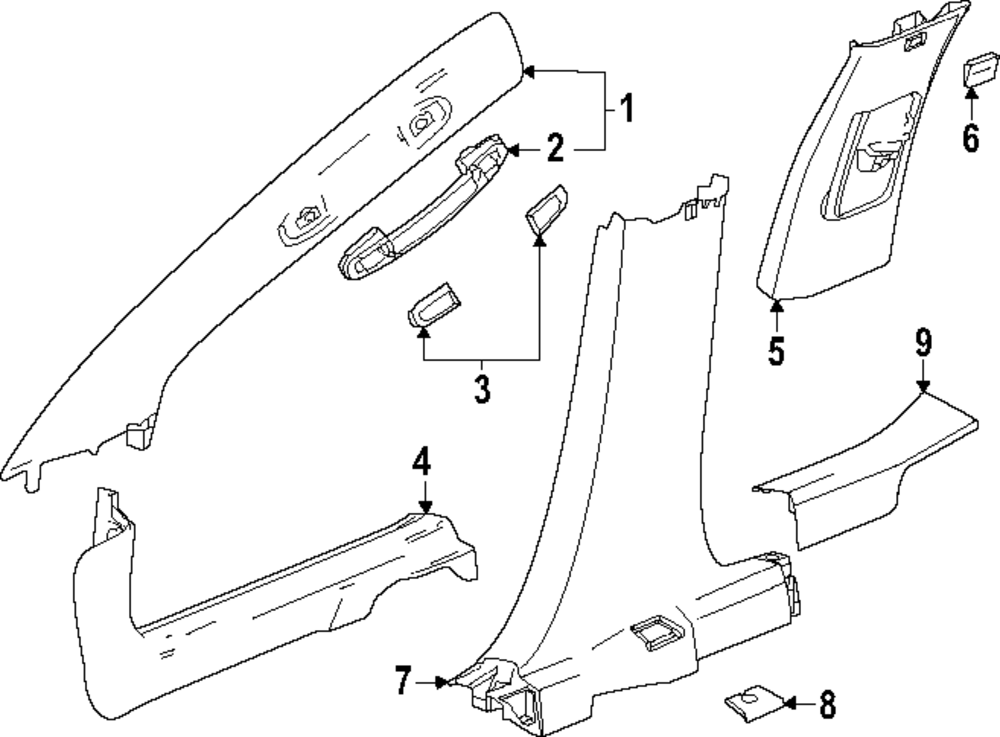 1
2
6
3
5
9
4
7
8