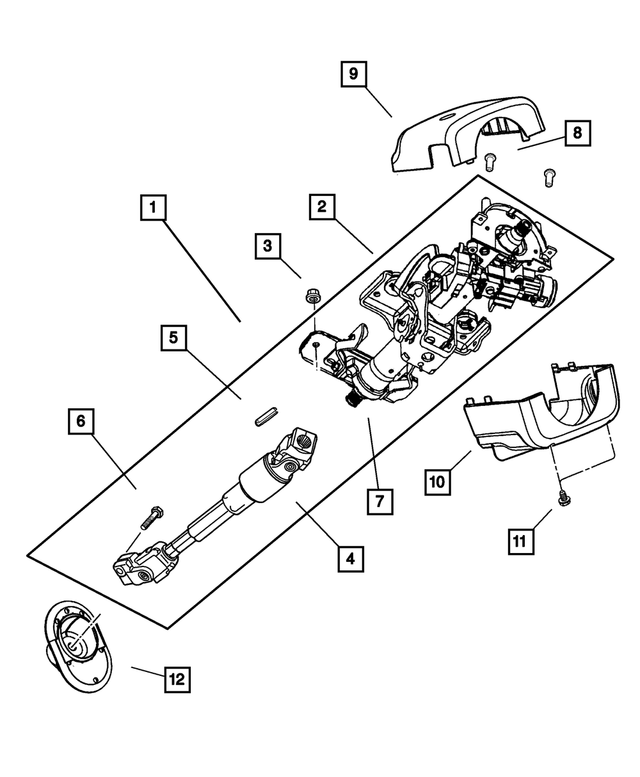 9
8
1
2
3
5
6
7
10
4
11
12