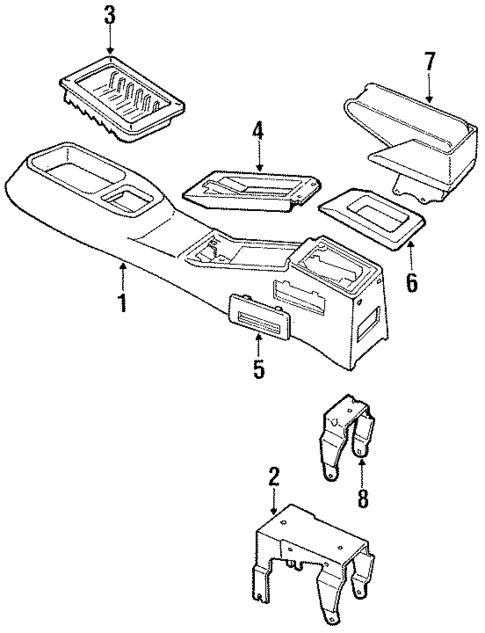 3
7
4
6
1
5
8
2