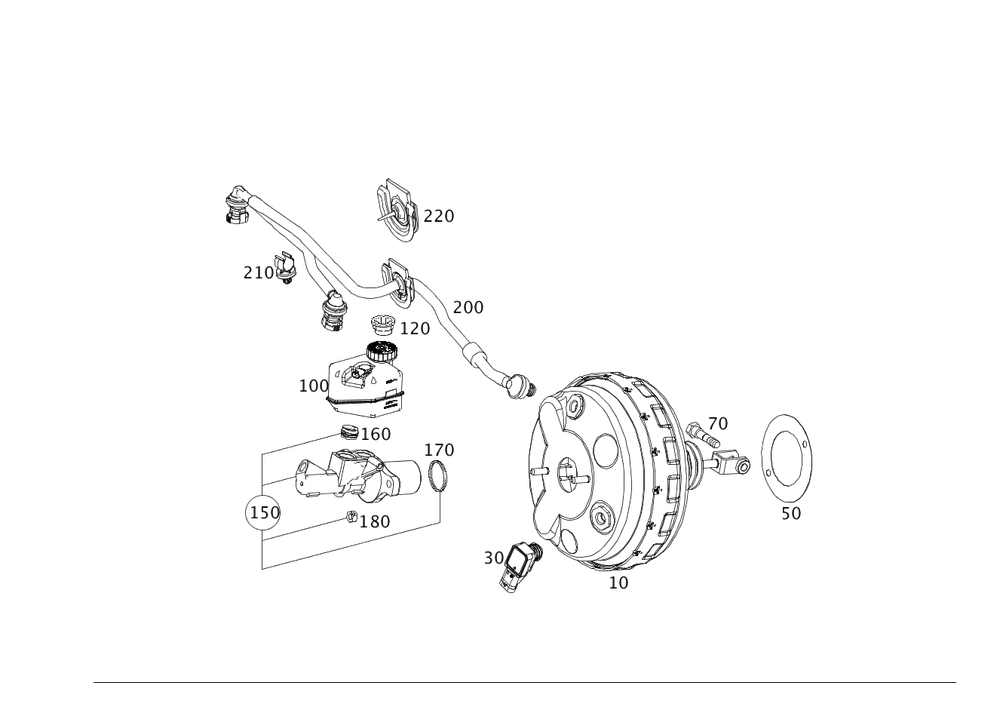 220
210
200
120
100
160
170
70
150
180
50
30
10