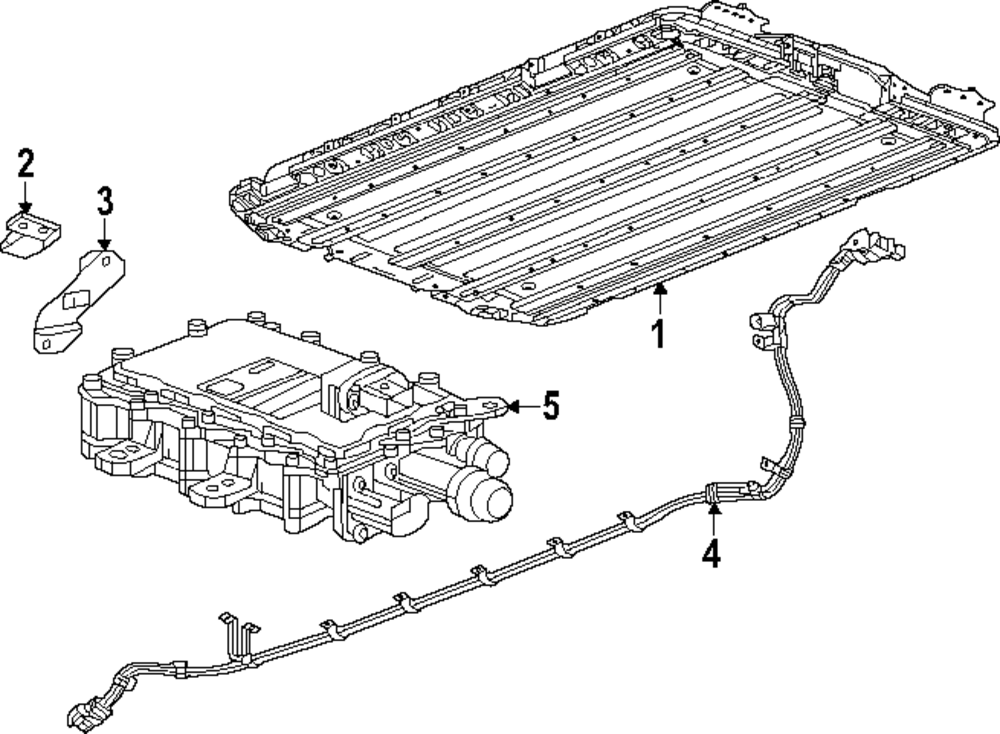 2
3
1
5
4