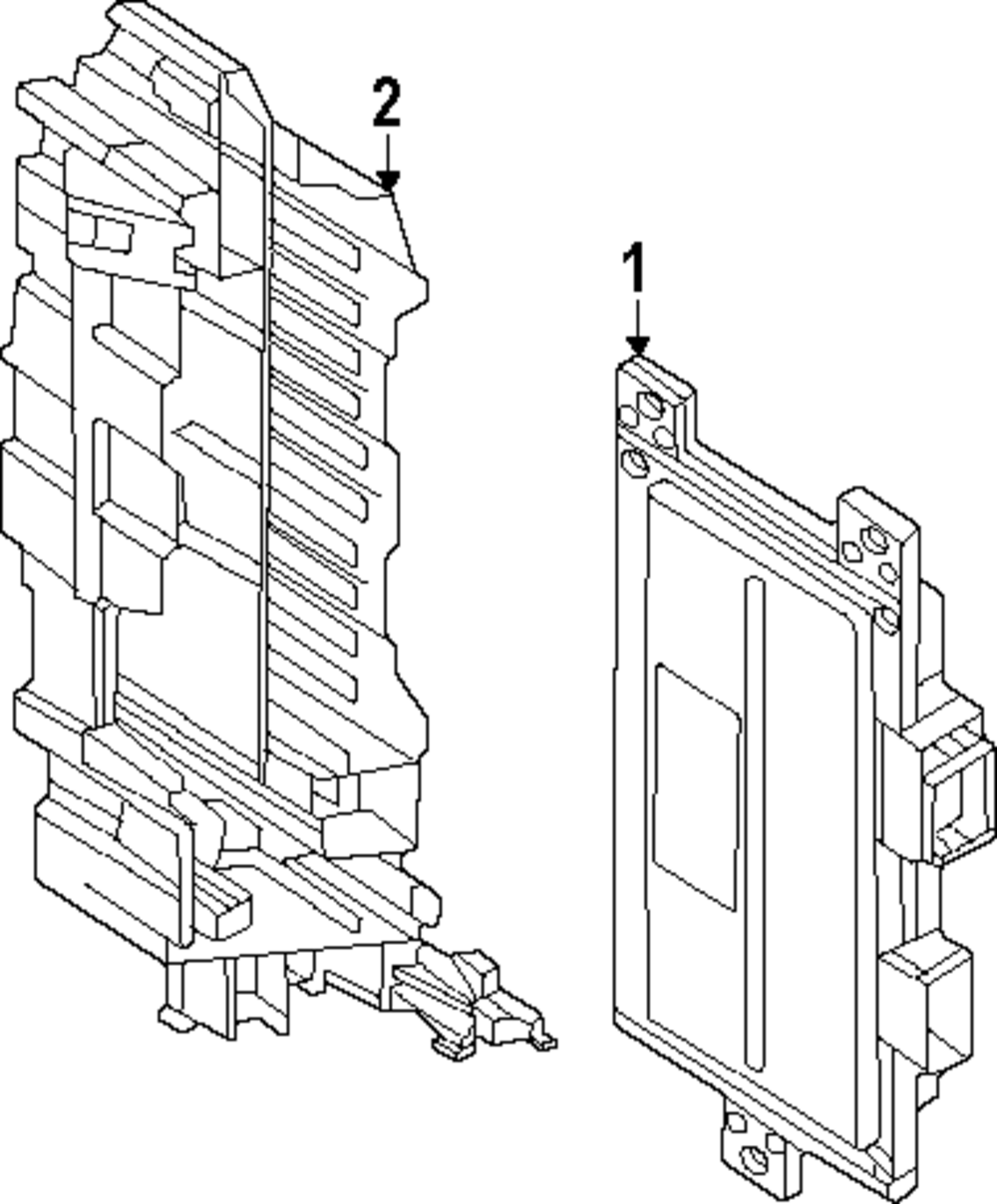 2

1