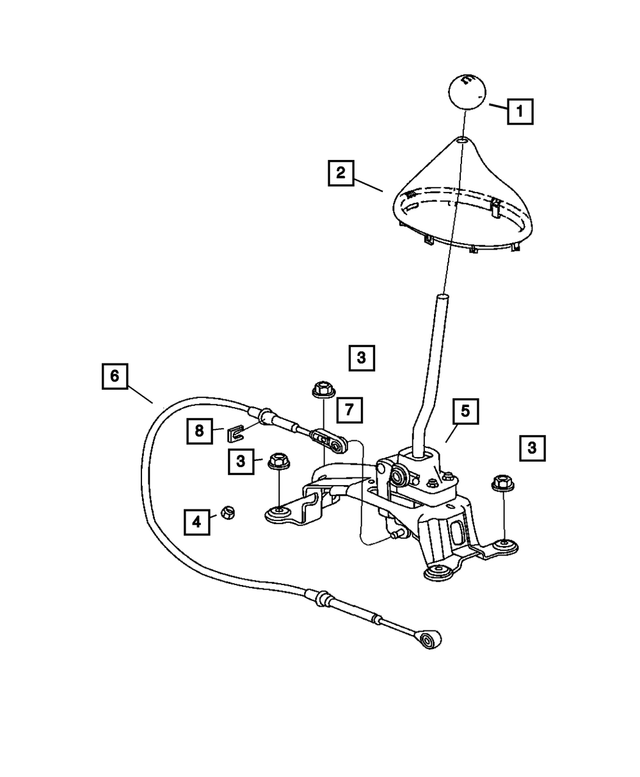 1
2
3
6
7
5
8
3
3
4