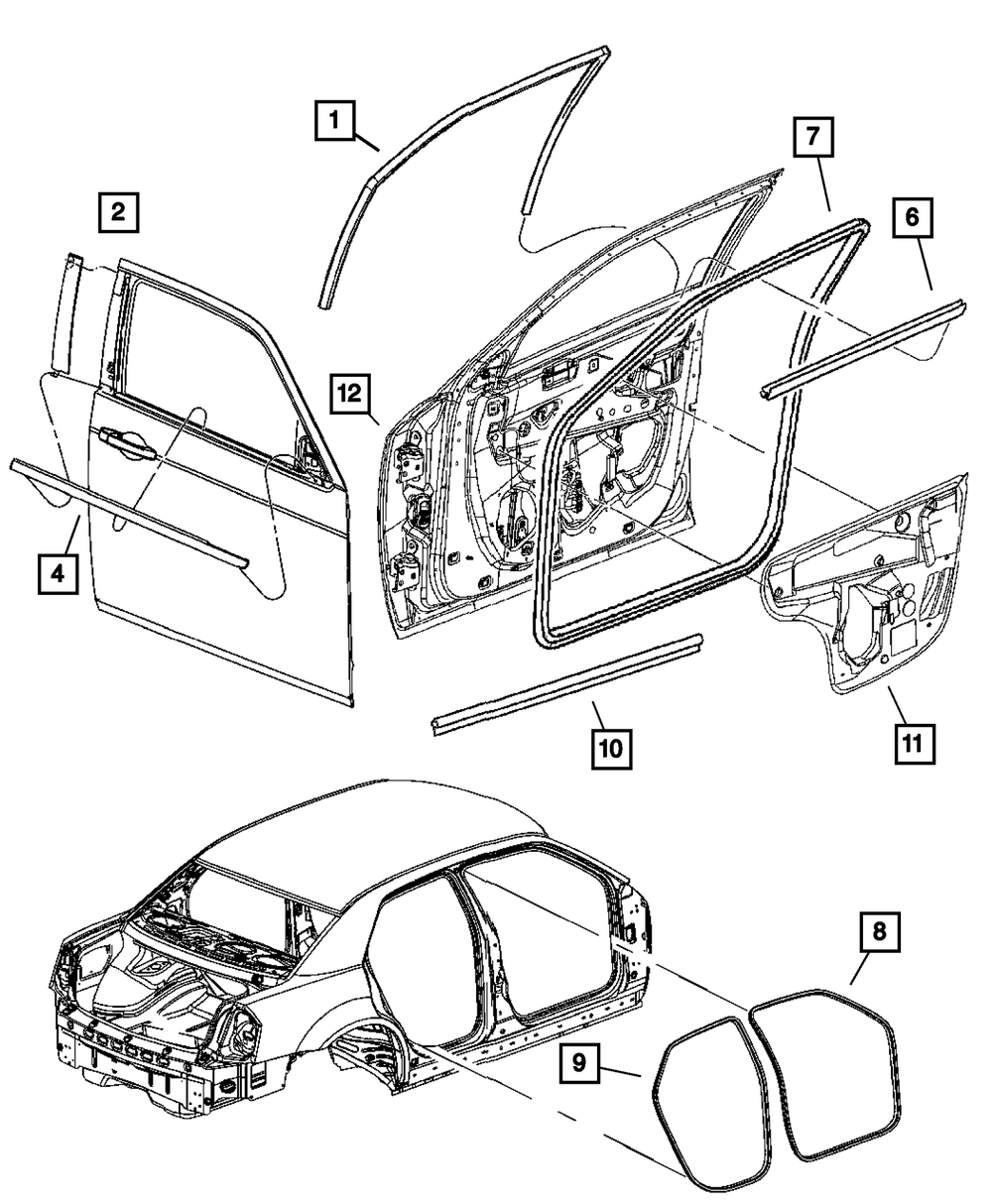 1
7
2
6
12
4
10
11
8
9