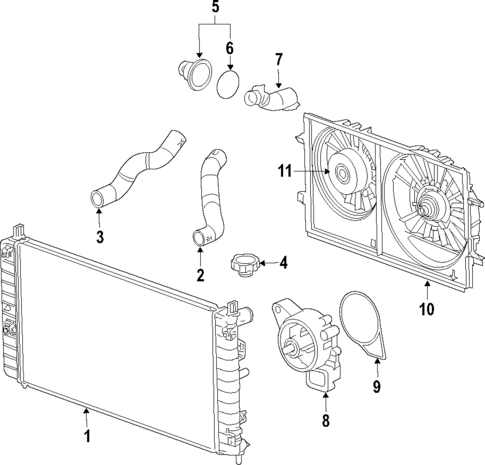 5
6
7
11
3
2
4
10
9
8
1