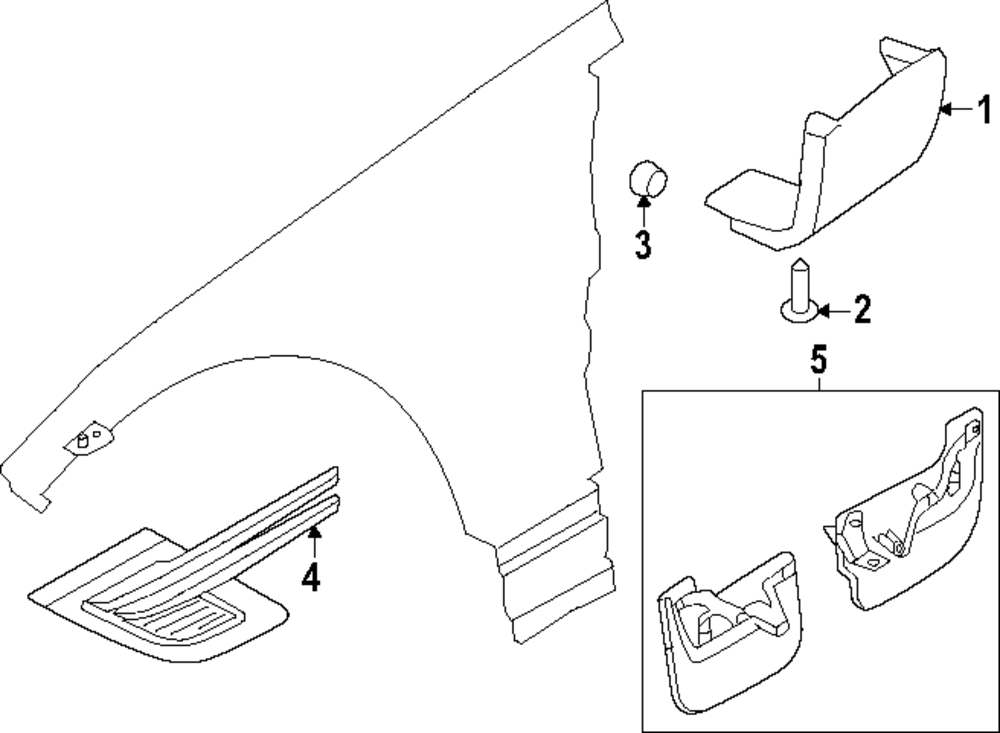 1
3
2
5
4