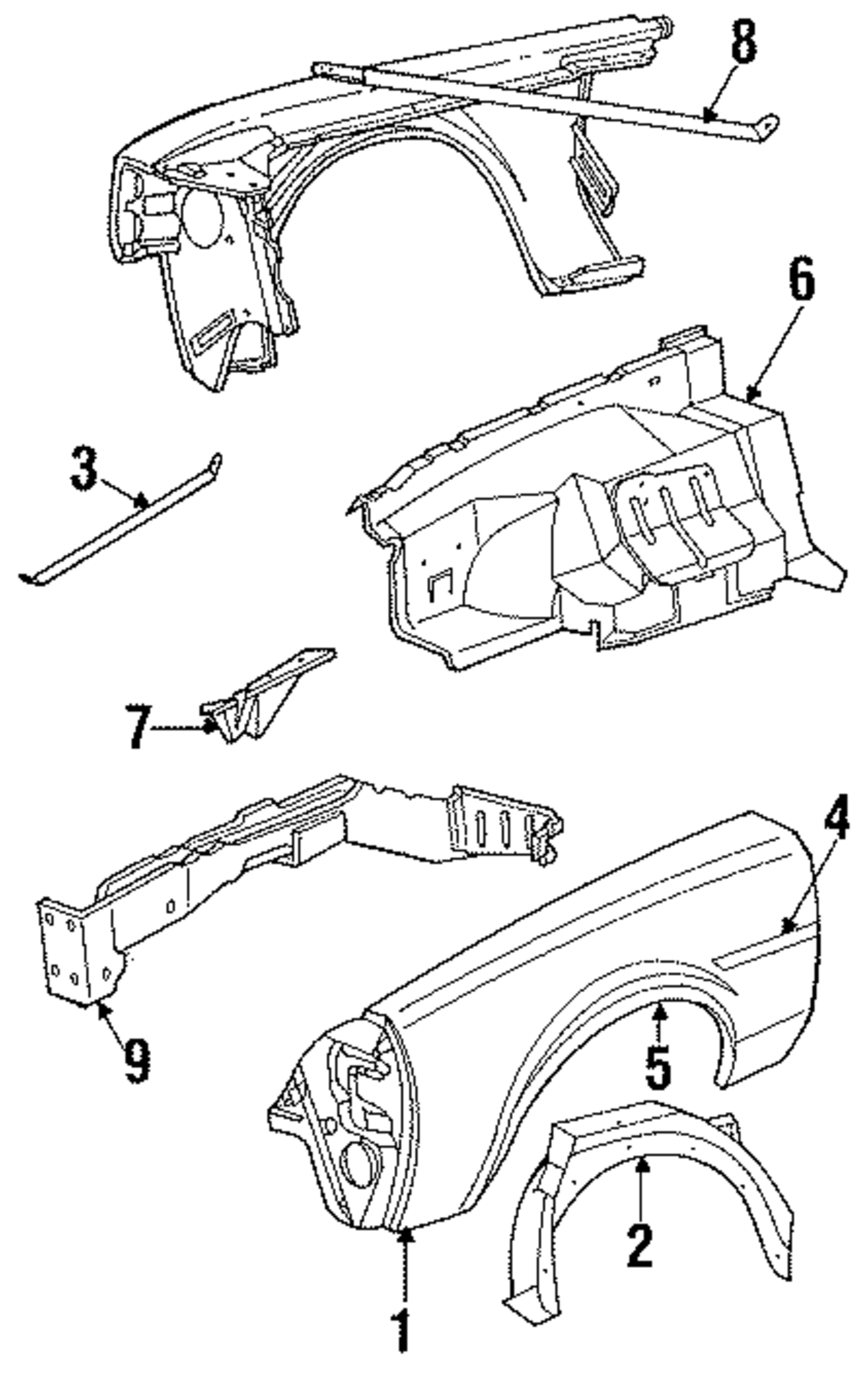 8
6
3
7
4
9
5
2
1