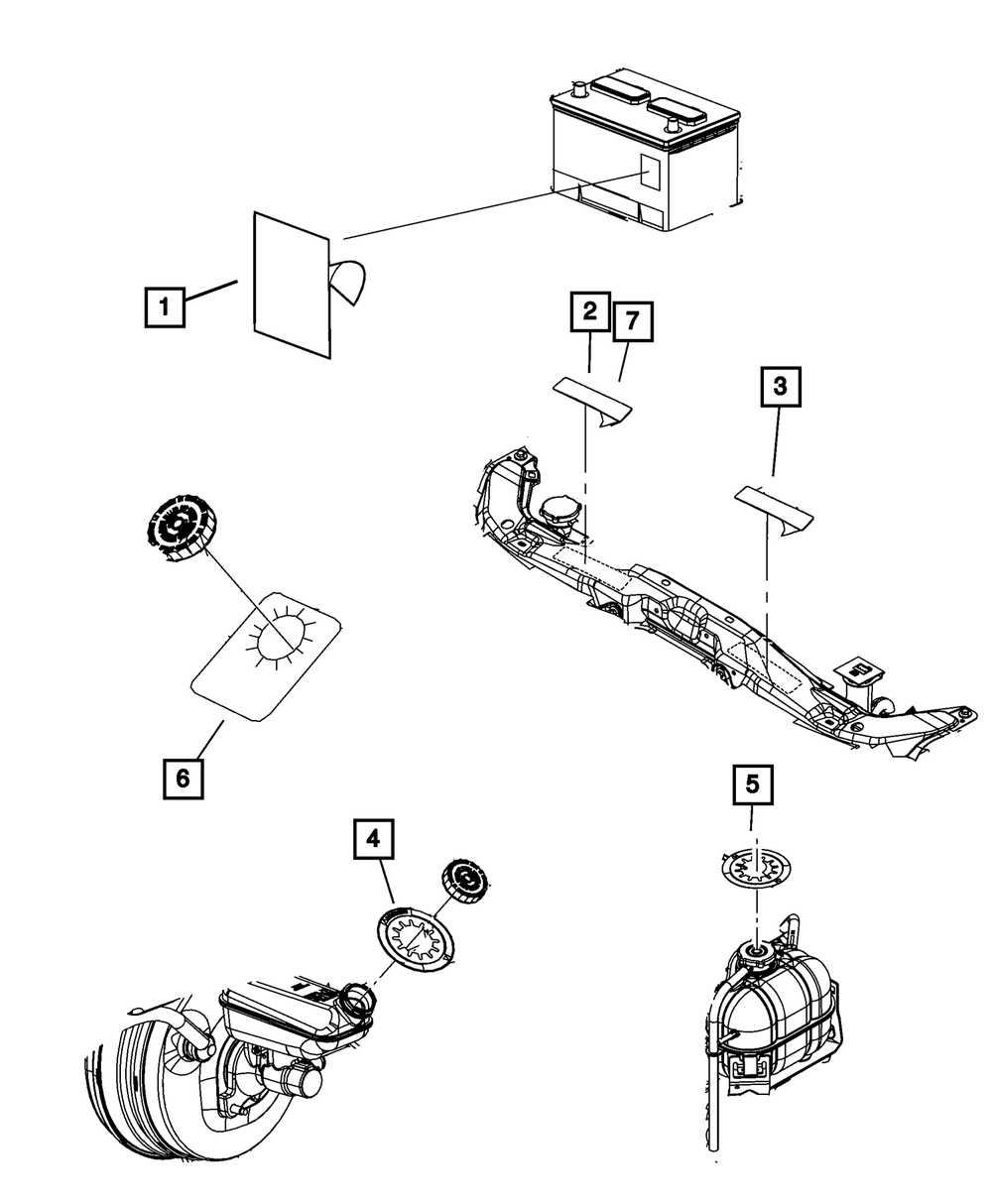 1
2
7
3
6
4
5