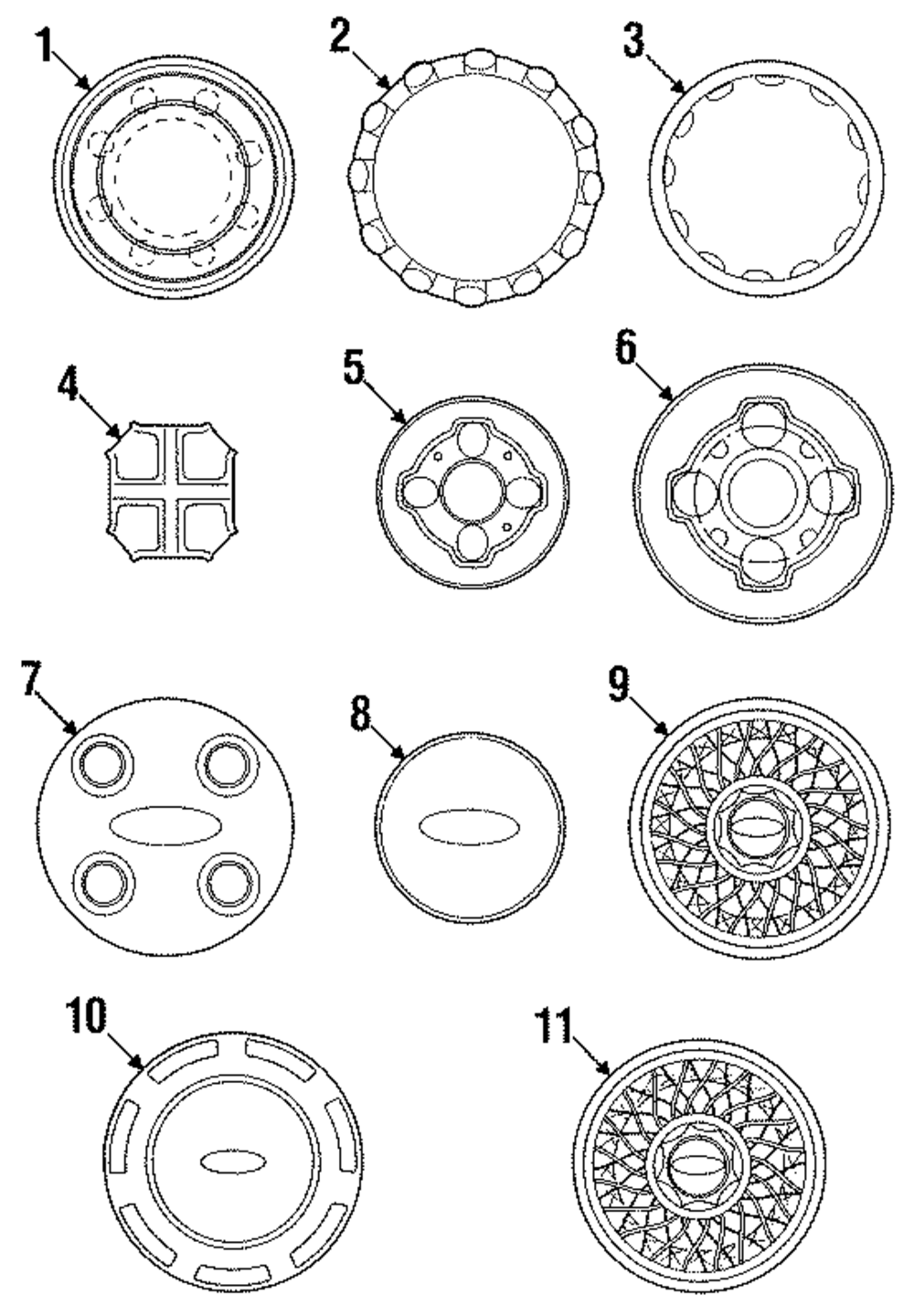 1
2
3
4
5
6
7
8
9
10
11