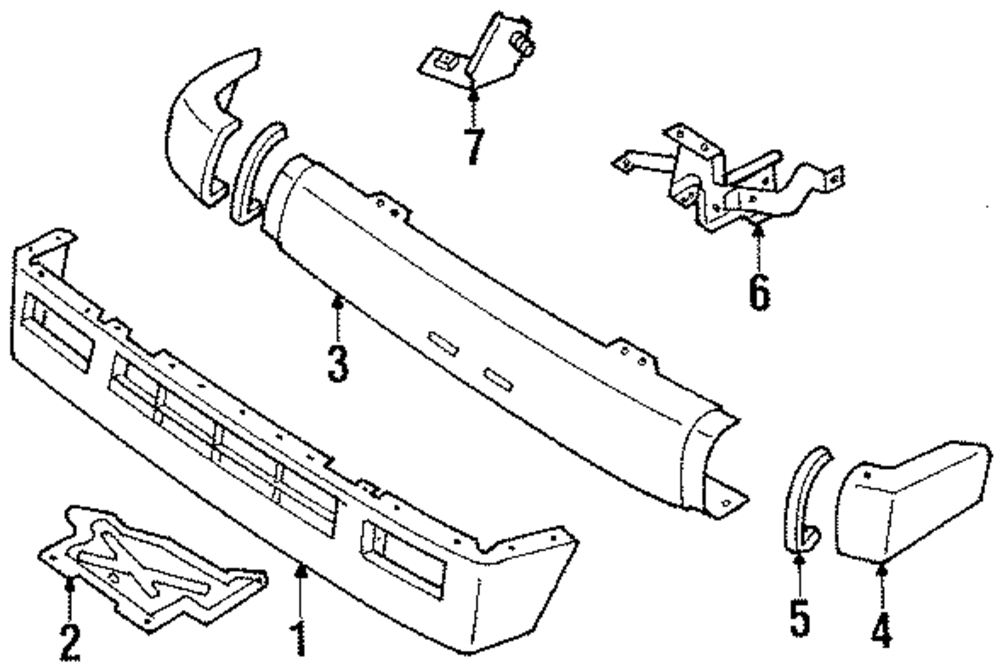 7
6
3
2
1
5
4