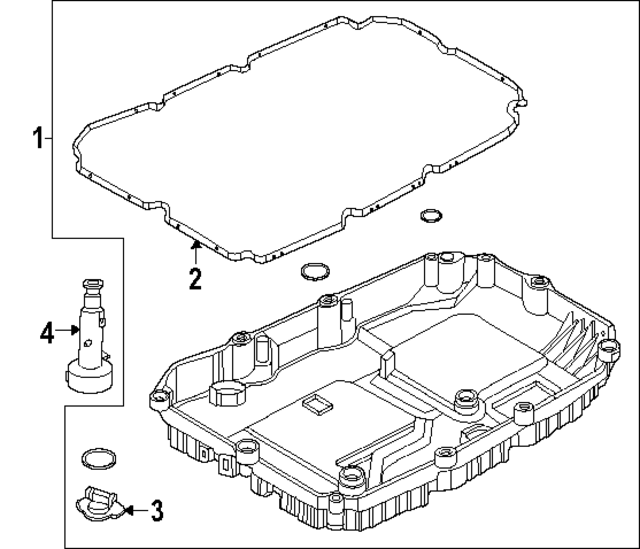 1
2
4
3