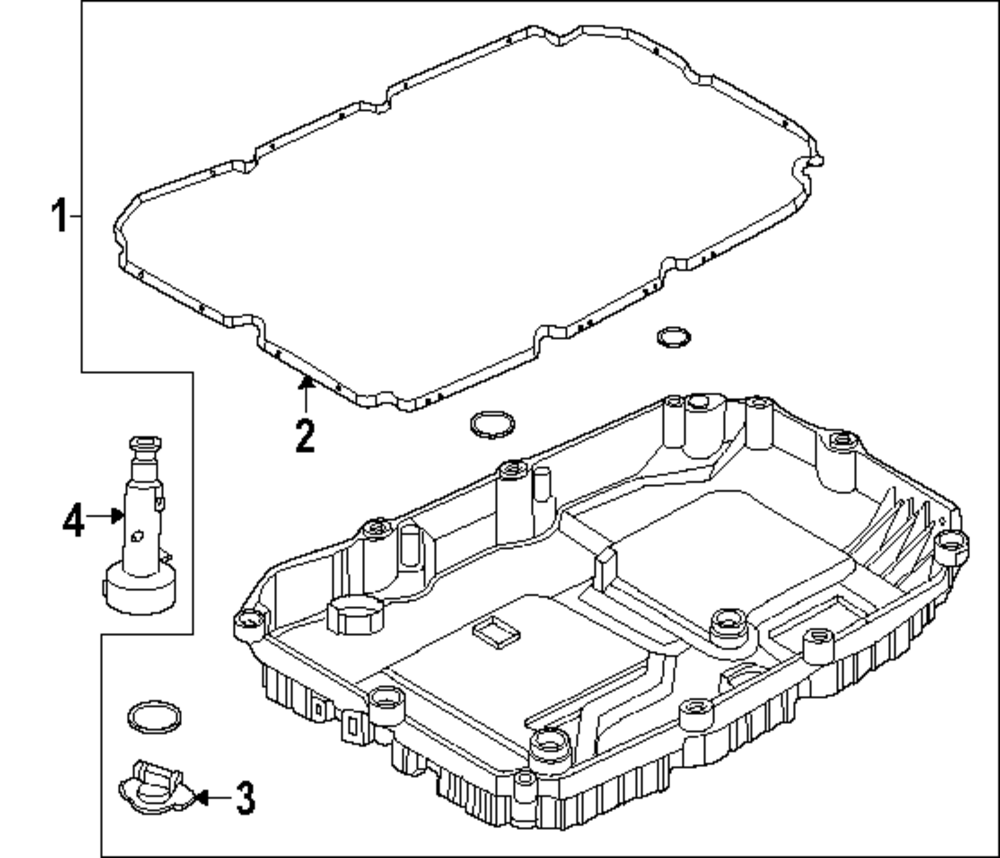 1
2
4
3