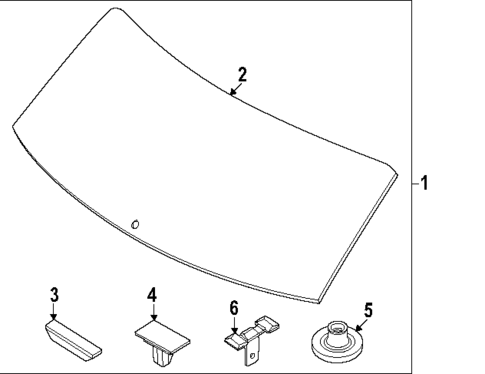 2
1
3
4
6
5