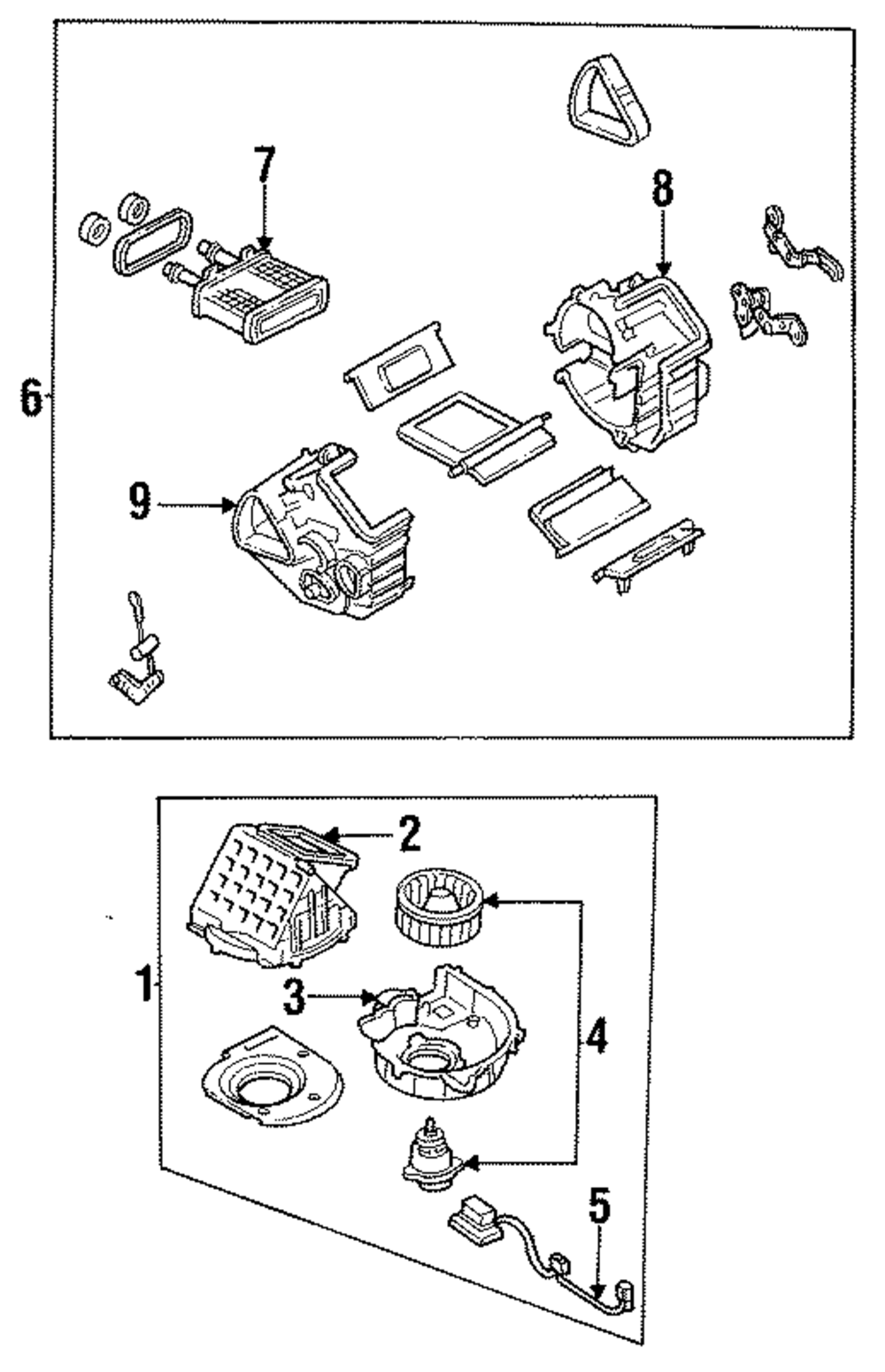 7
8
6
9
2
1
3
4
5