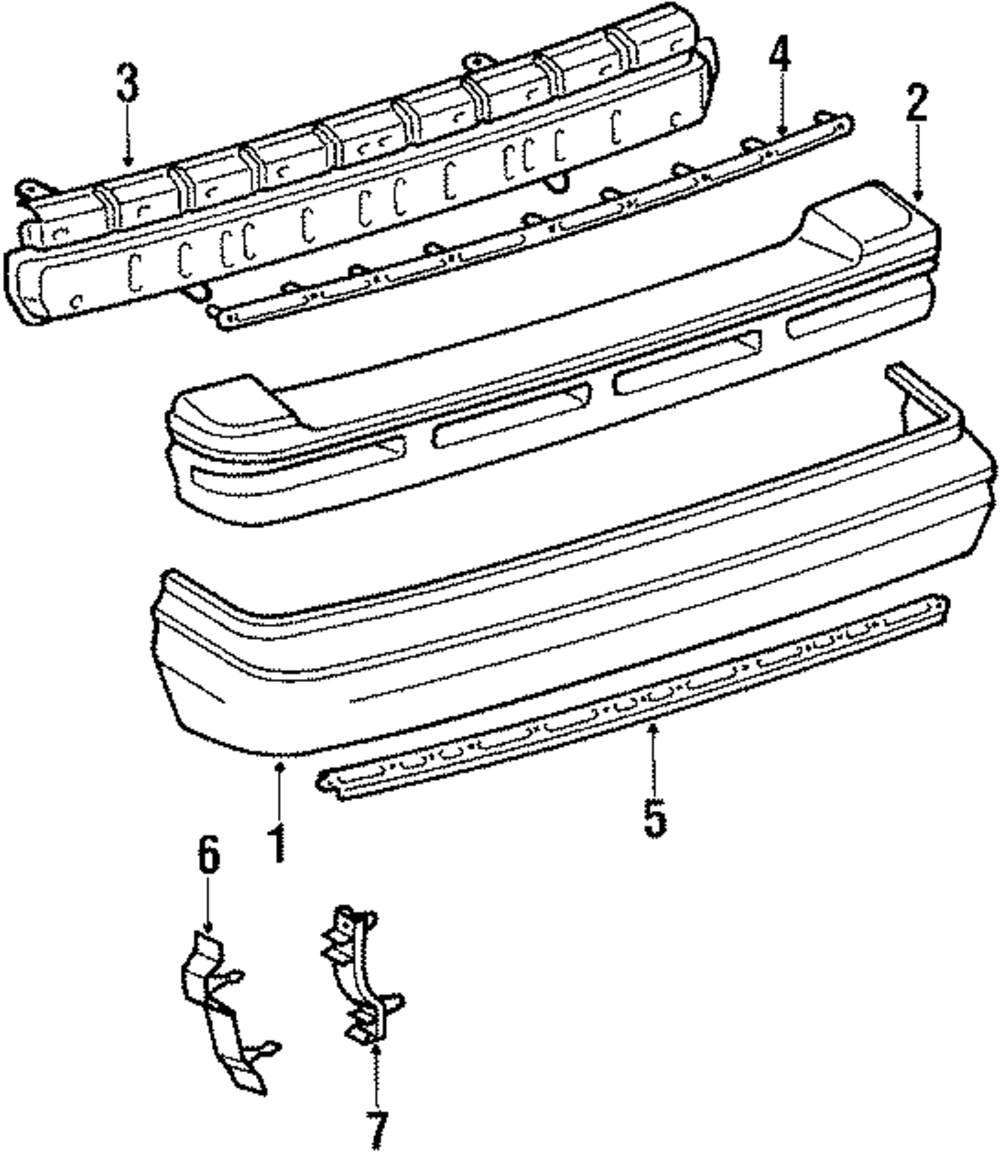 3
4
2
1
5
6
7