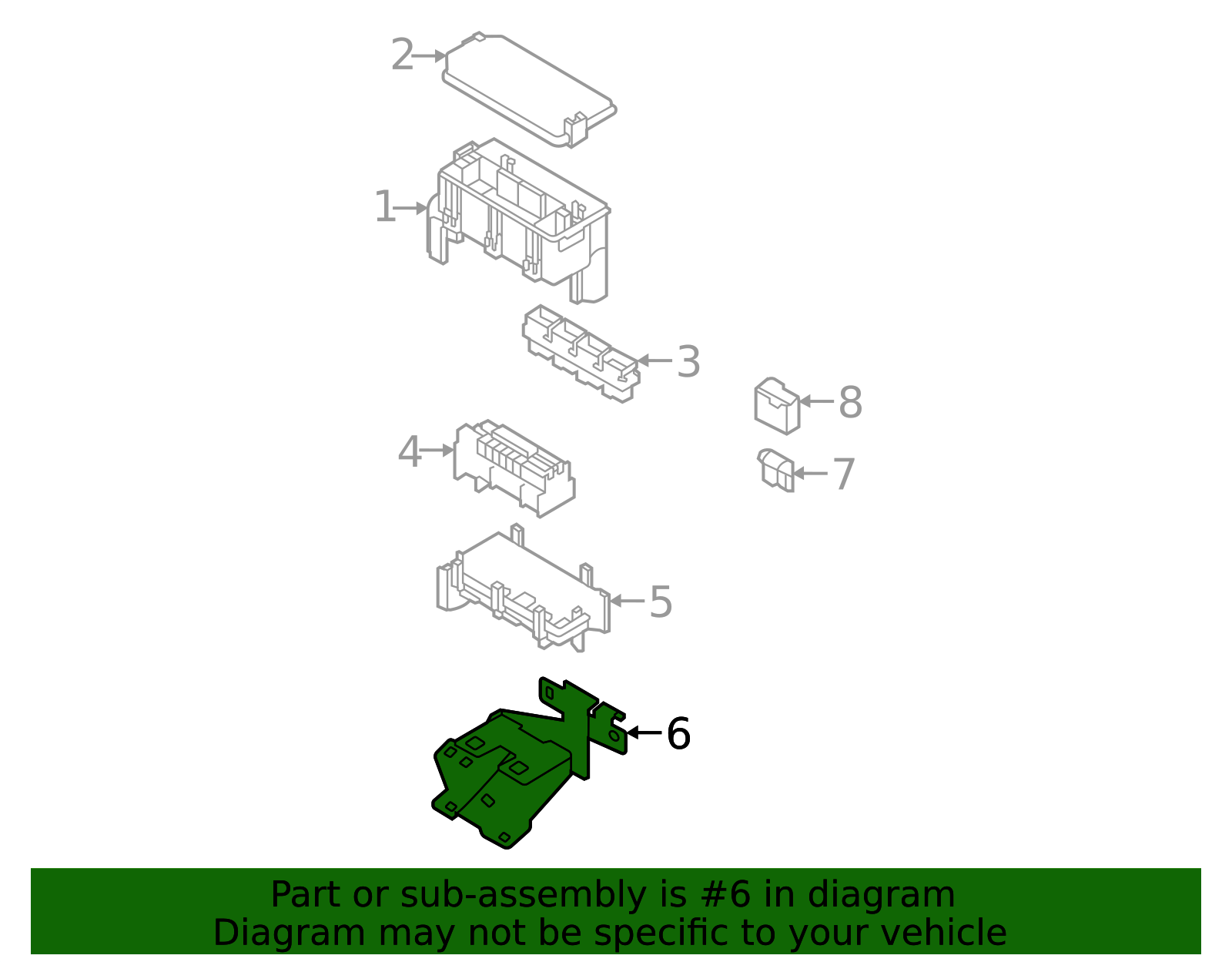 2

1

3

8

4

7

5

6

Part or sub-assembly is #6 in diagram
Diagram may not be specific to your vehicle