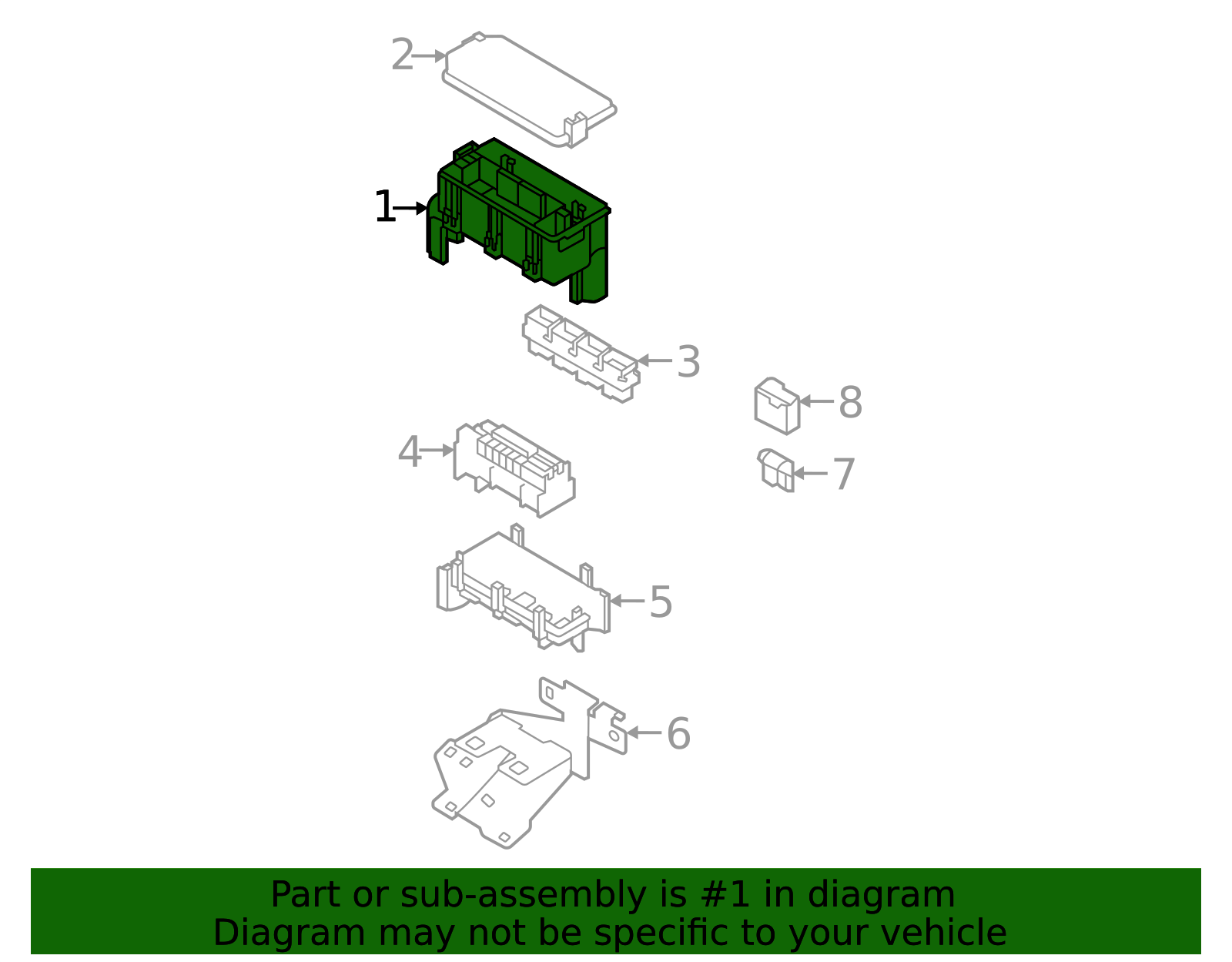 2
1
3
8
4
7
5
6

Part or sub-assembly is #1 in diagram
Diagram may not be specific to your vehicle