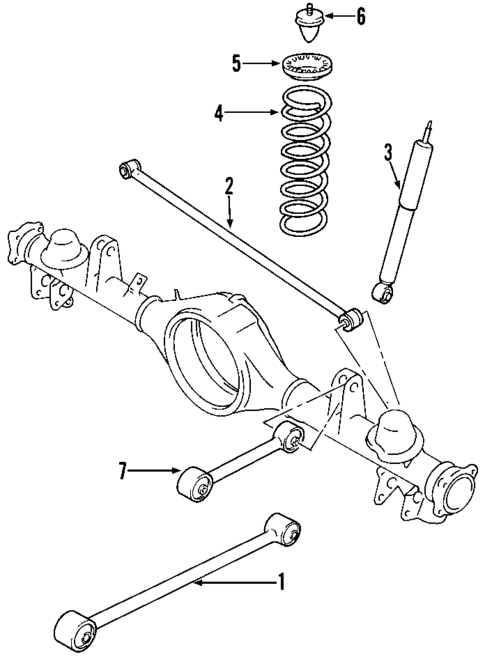 6
5
4
3
2
7
1