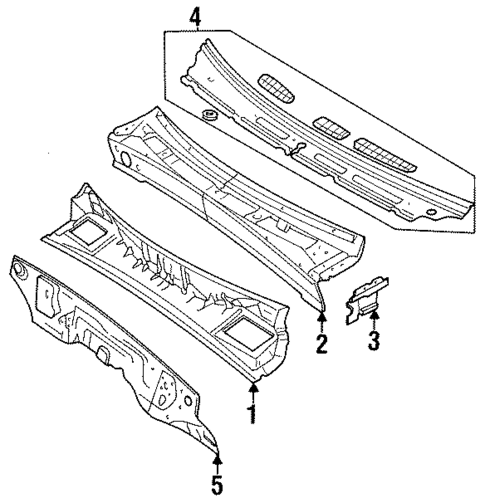 4
2
3
1
5