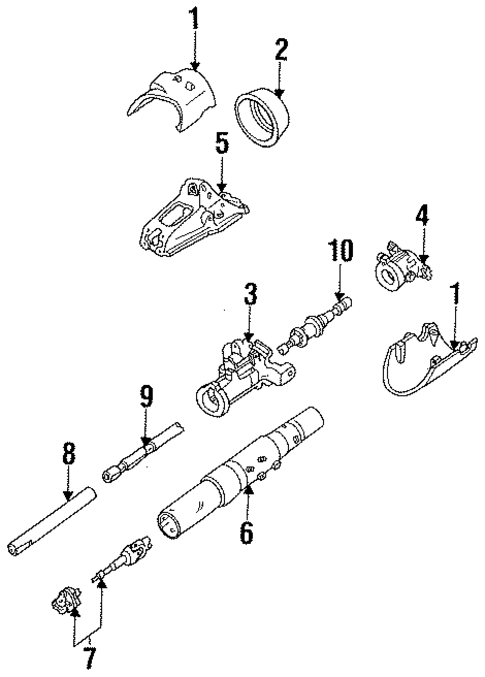 1
2
5
4
10
3
1
9
8
6
7