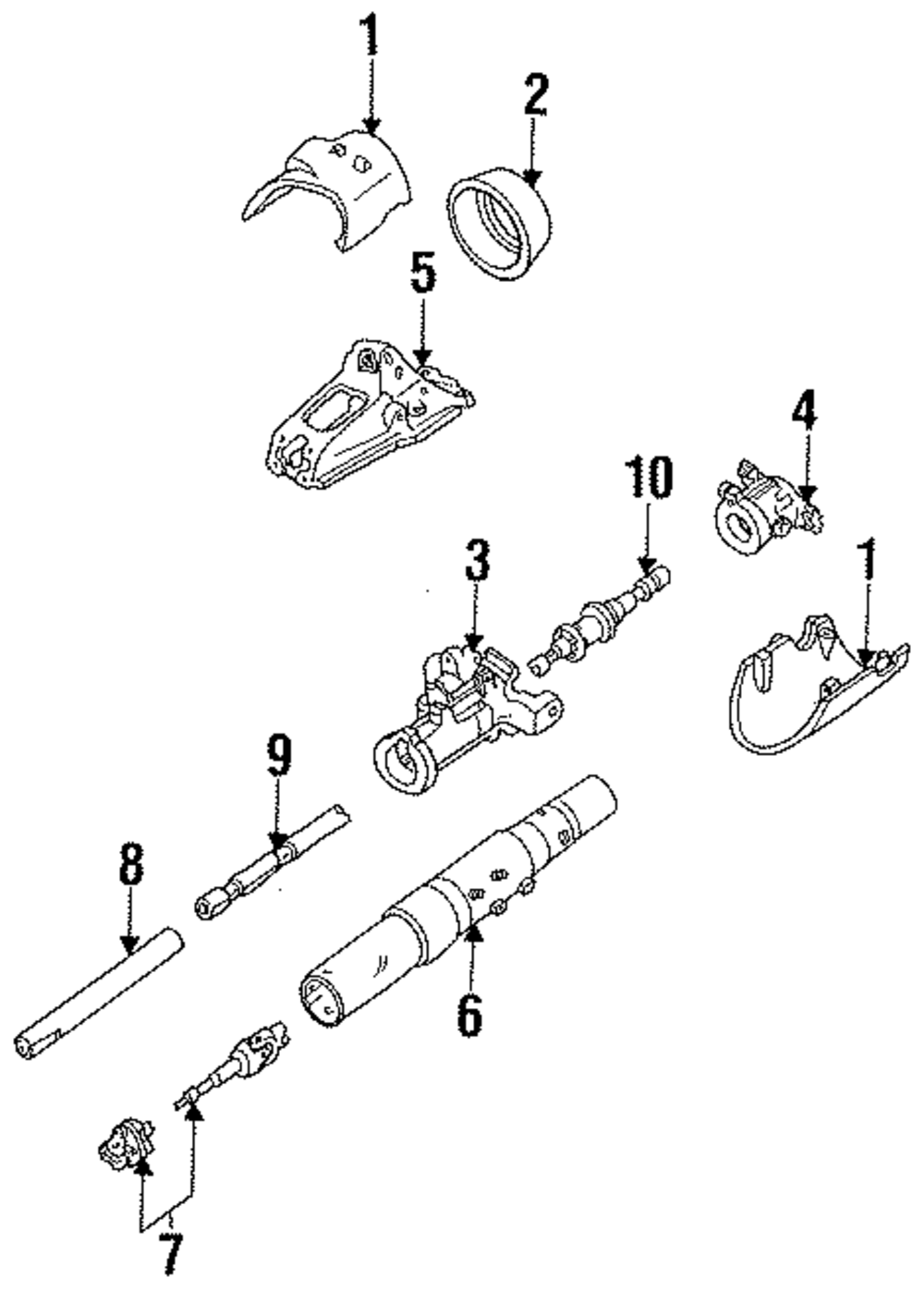 1
2
5
4
10
3
1
9
8
6
7