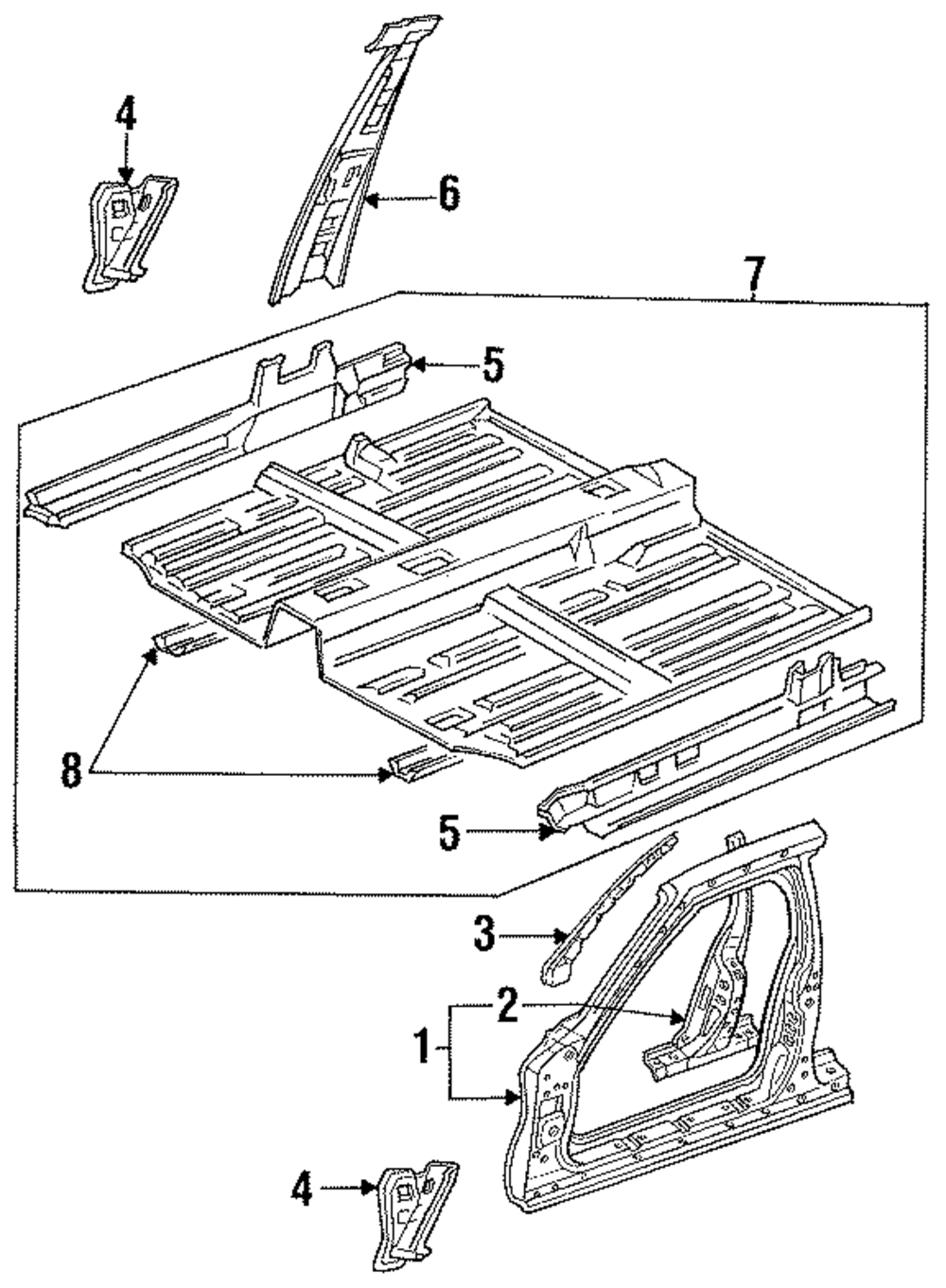 4
6
7
5
8
5
3
2
1
4