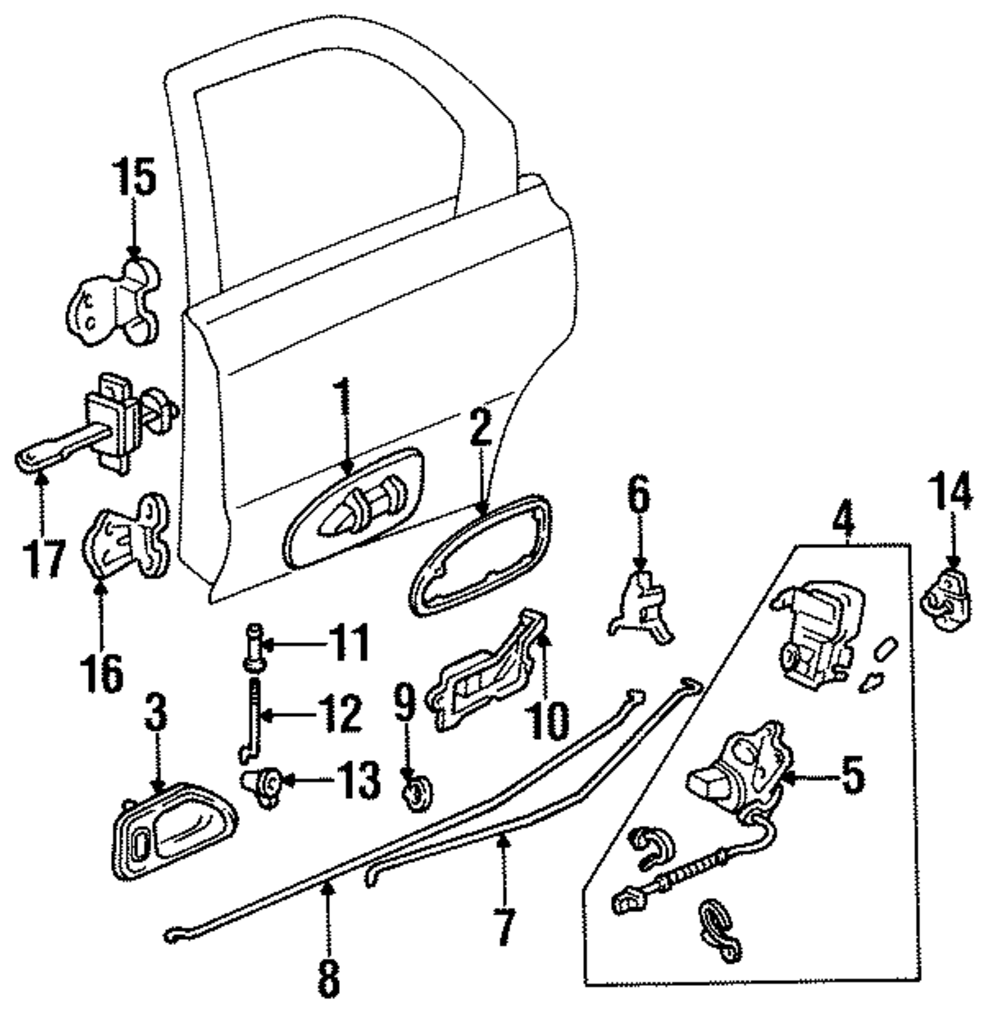 15
1
2
6
4
14
17
16
11
12
13
3
9
10
5
7
8