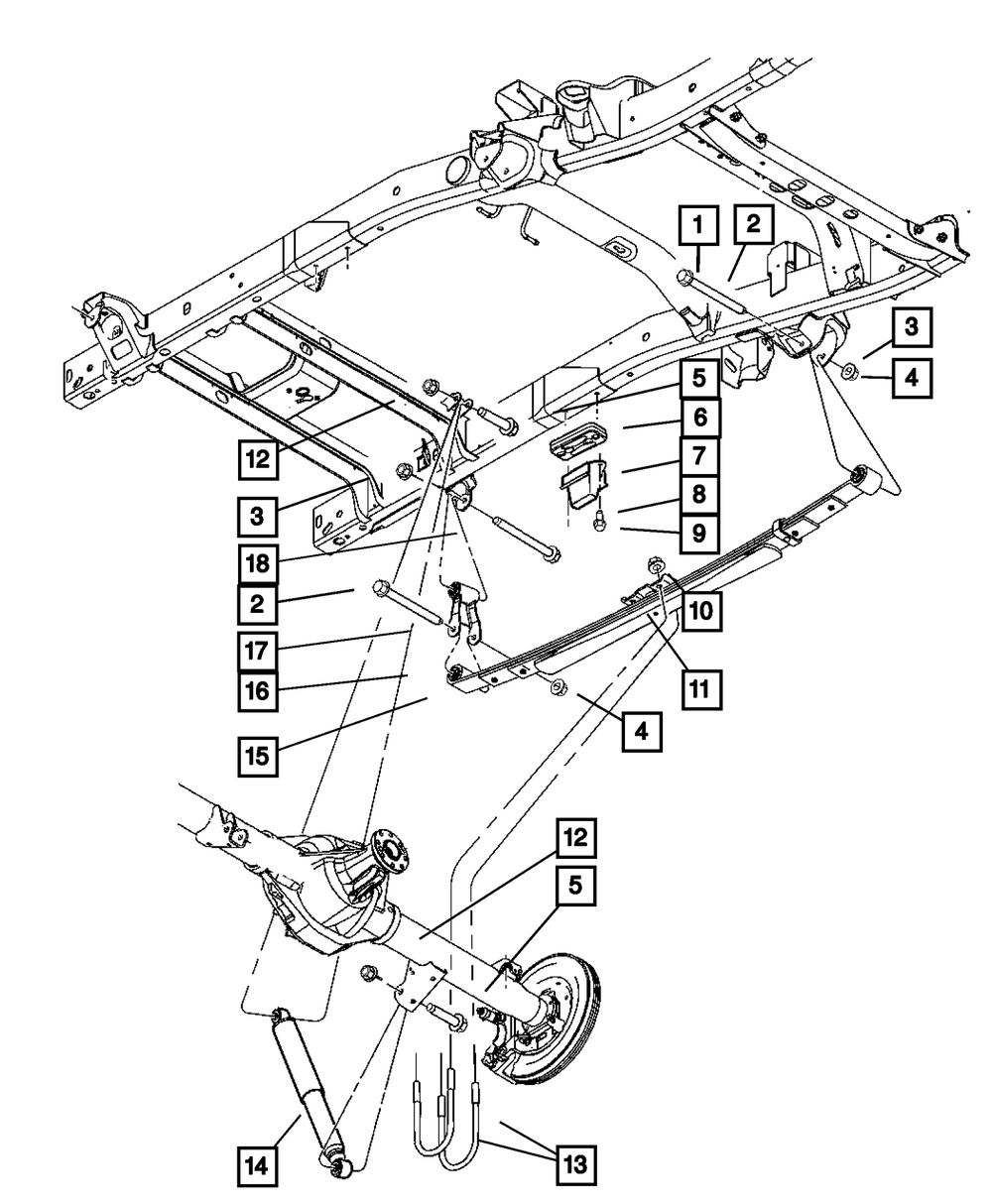 1
2
3
4
5
6
7
8
9
12
3
18
2
17
16
15
10
11
4
12
5
14
13