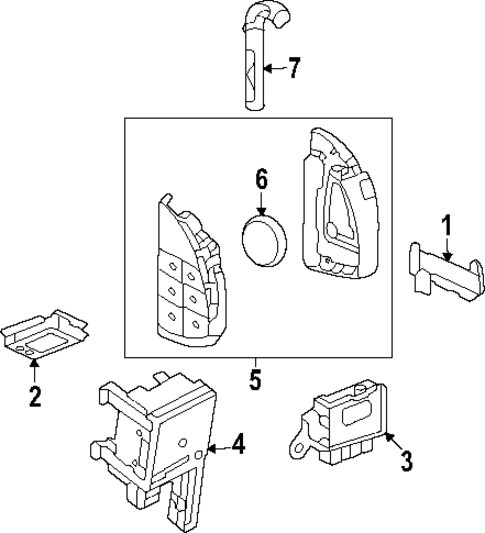 7
6
1
2
5
4
3