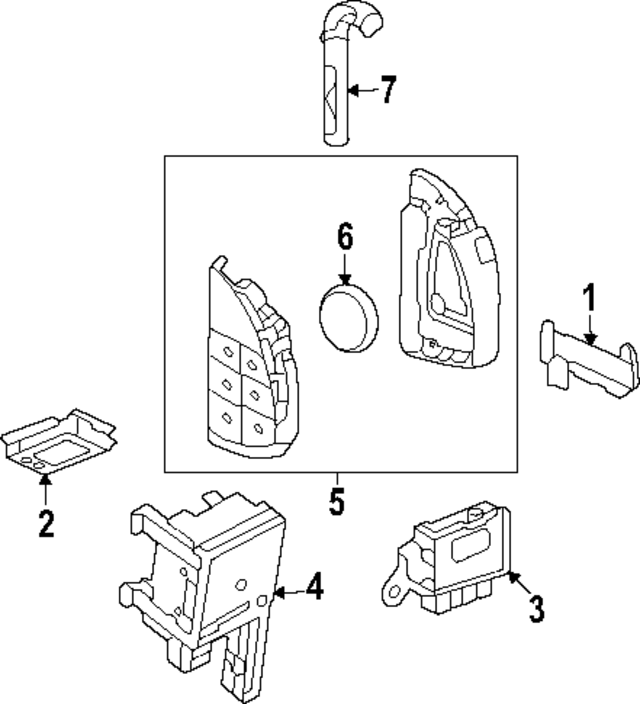 7
6
1
2
5
4
3