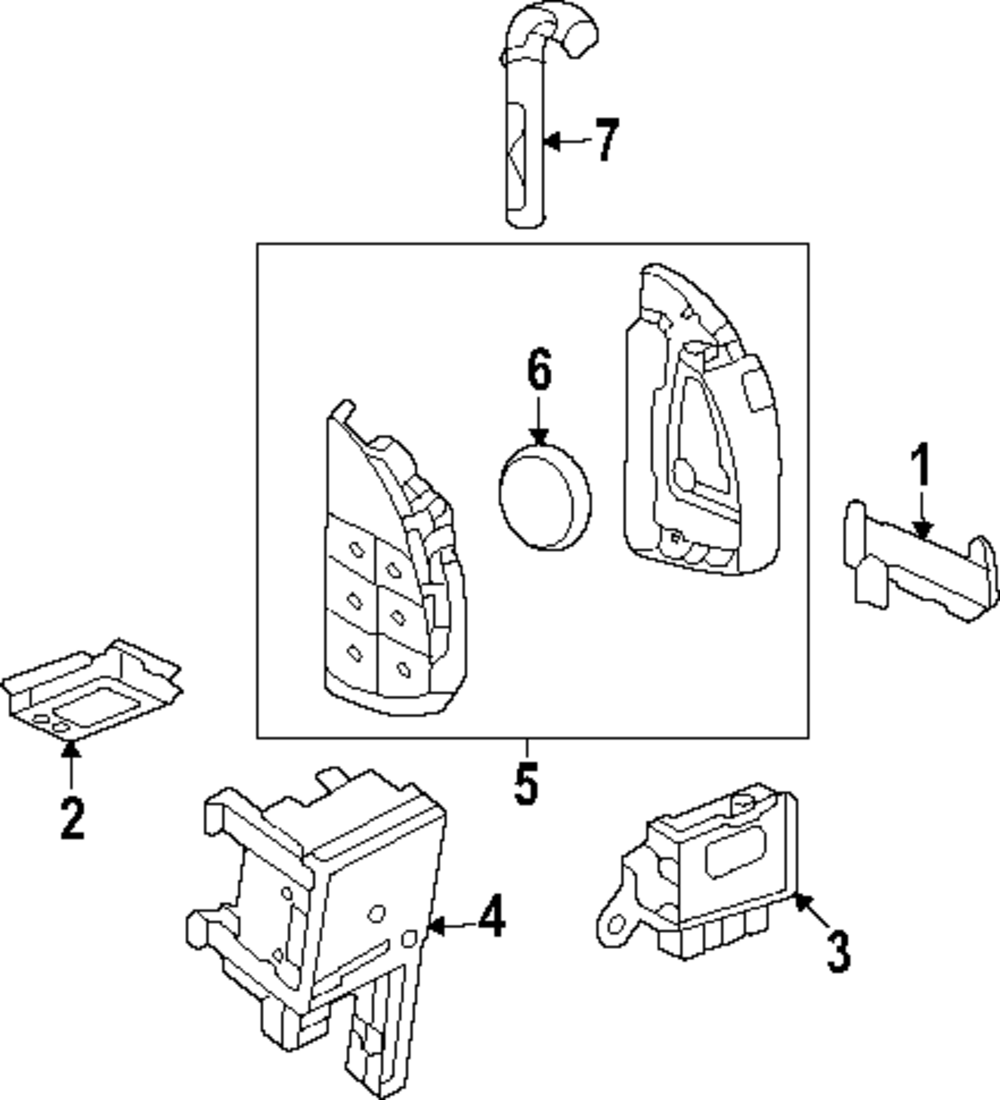 7
6
1
2
5
4
3