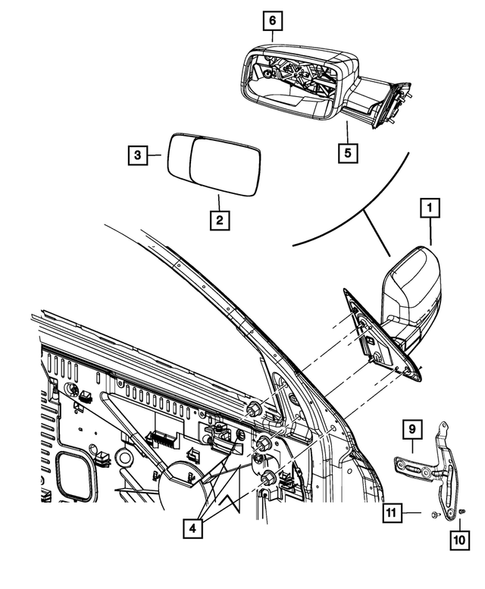 6
3
5
2
1
9
11
4
10