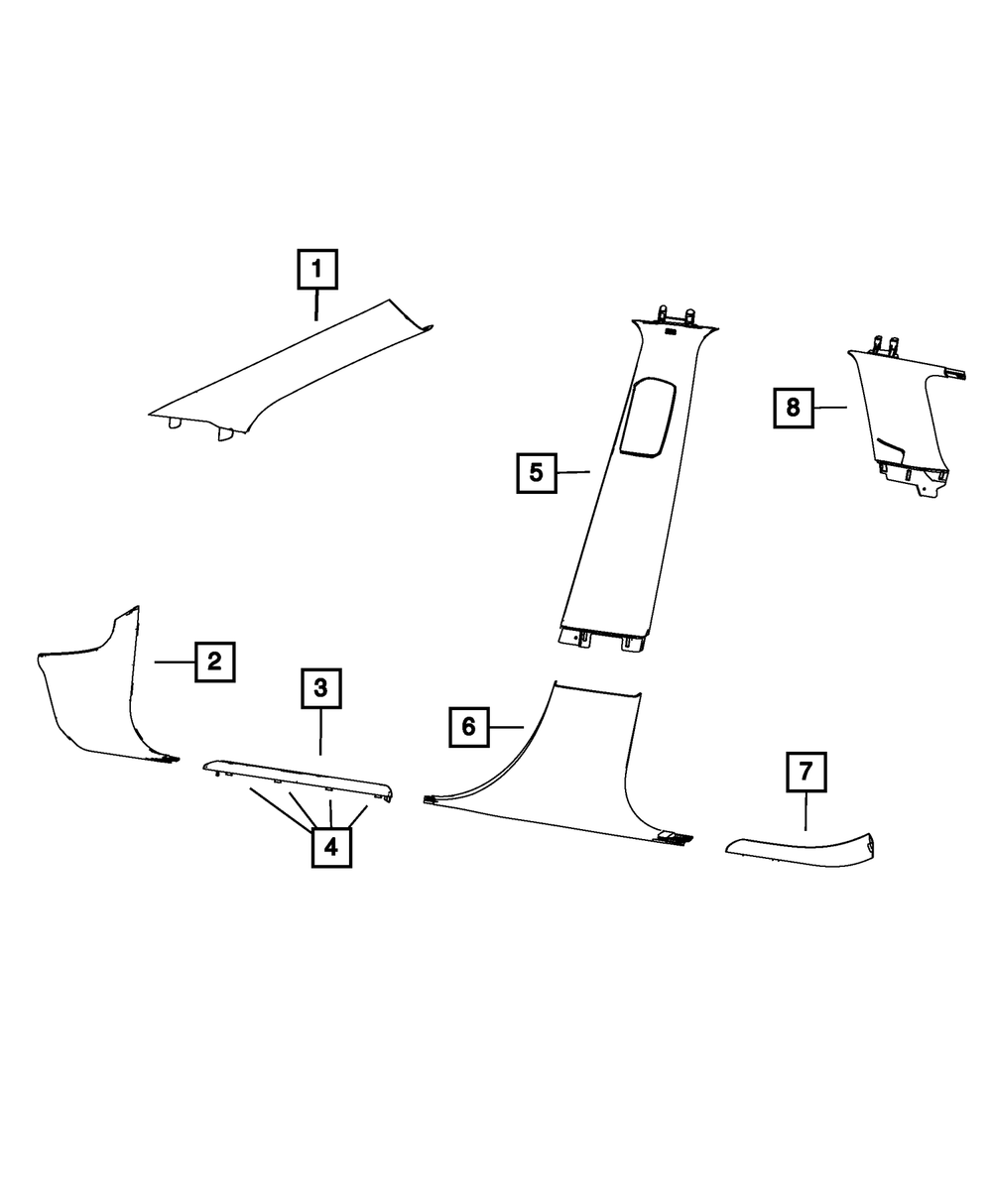 1

5

8

2

3

6

7

4