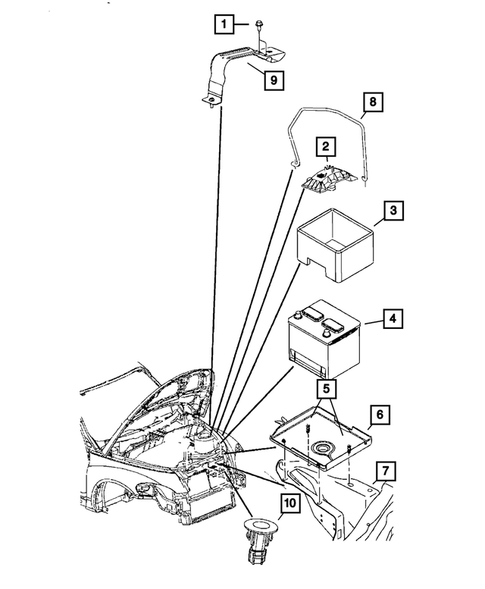 1
9
8
2
3
4
5
6
7
10