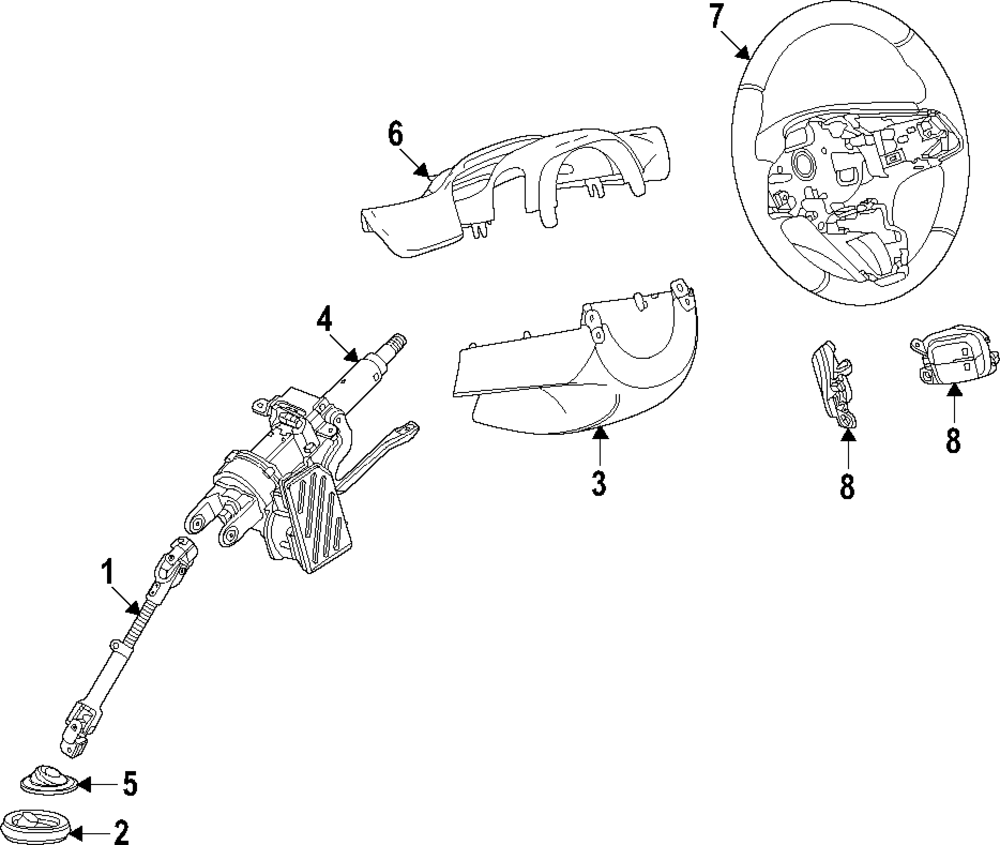 7
6
4
3
8
8
1
5
2