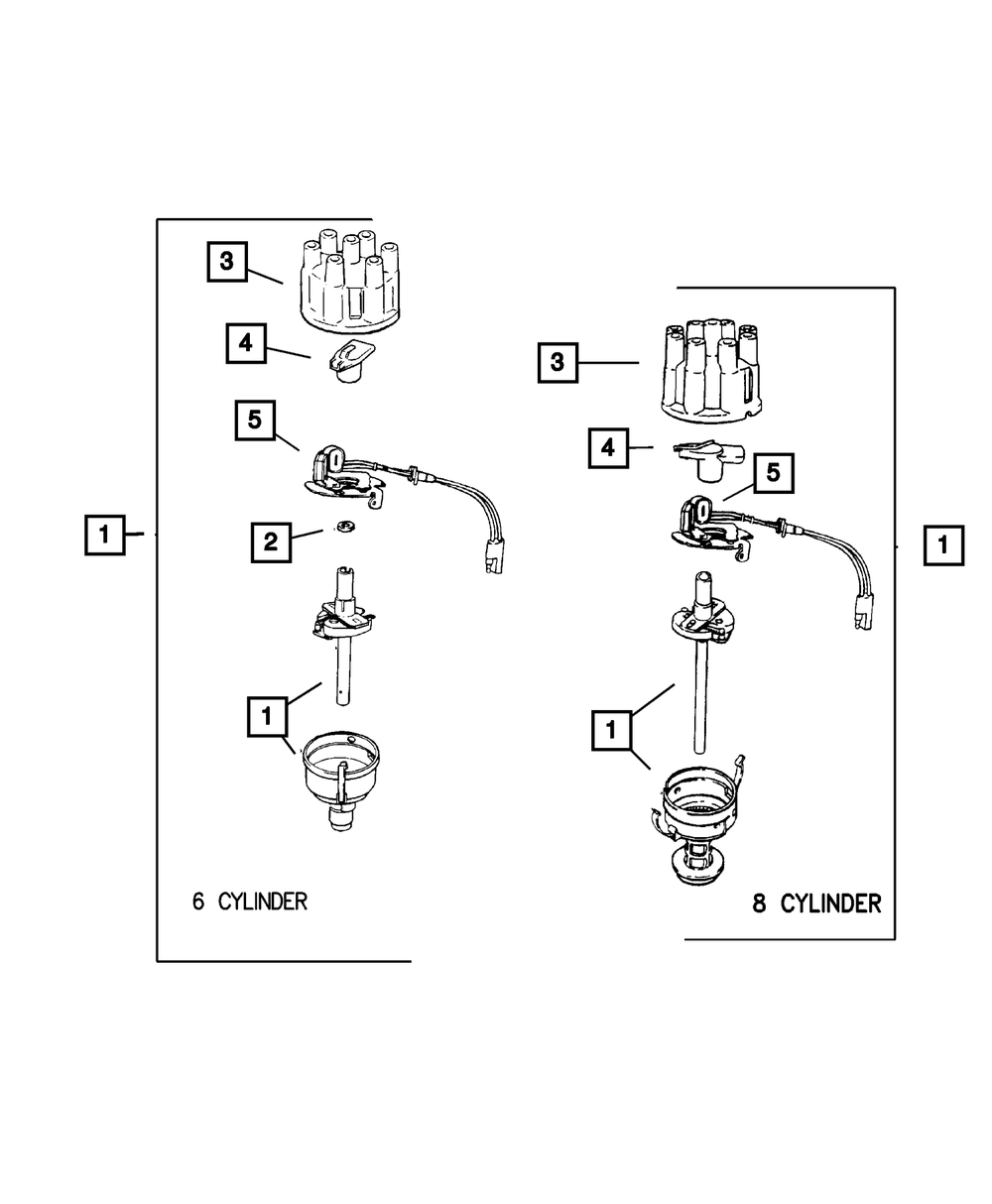 3
4
5
1
2
1
6 CYLINDER
3
4
5
1
1
8 CYLINDER