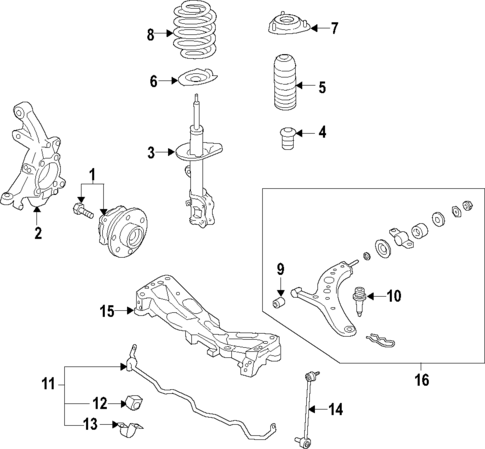 8
7
6
5
4
3
1
2
9
10
15
16
11
12
13
14