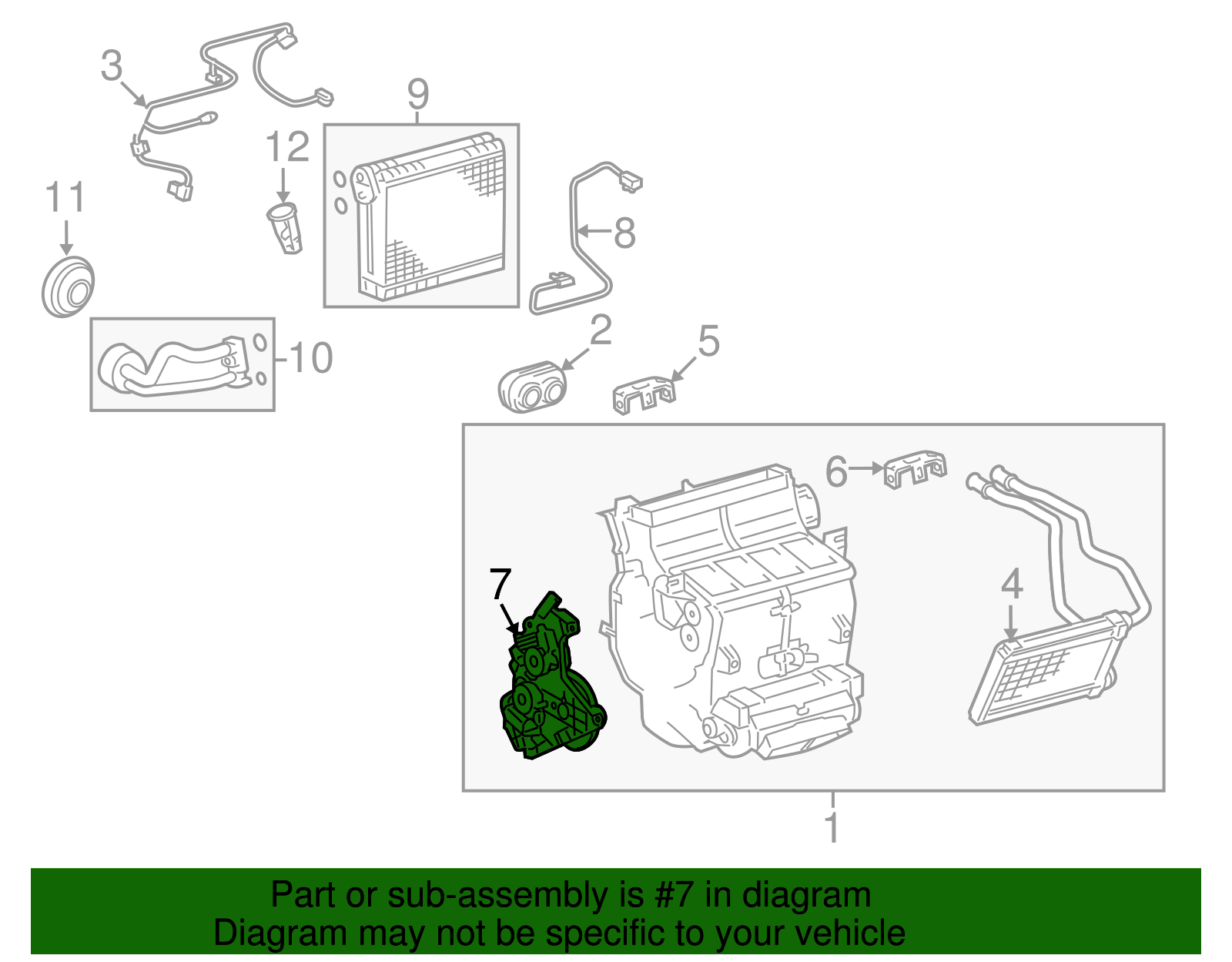 3
9
12
11
8
10
2
5
6
7
4
1

Part or sub-assembly is #7 in diagram
Diagram may not be specific to your vehicle