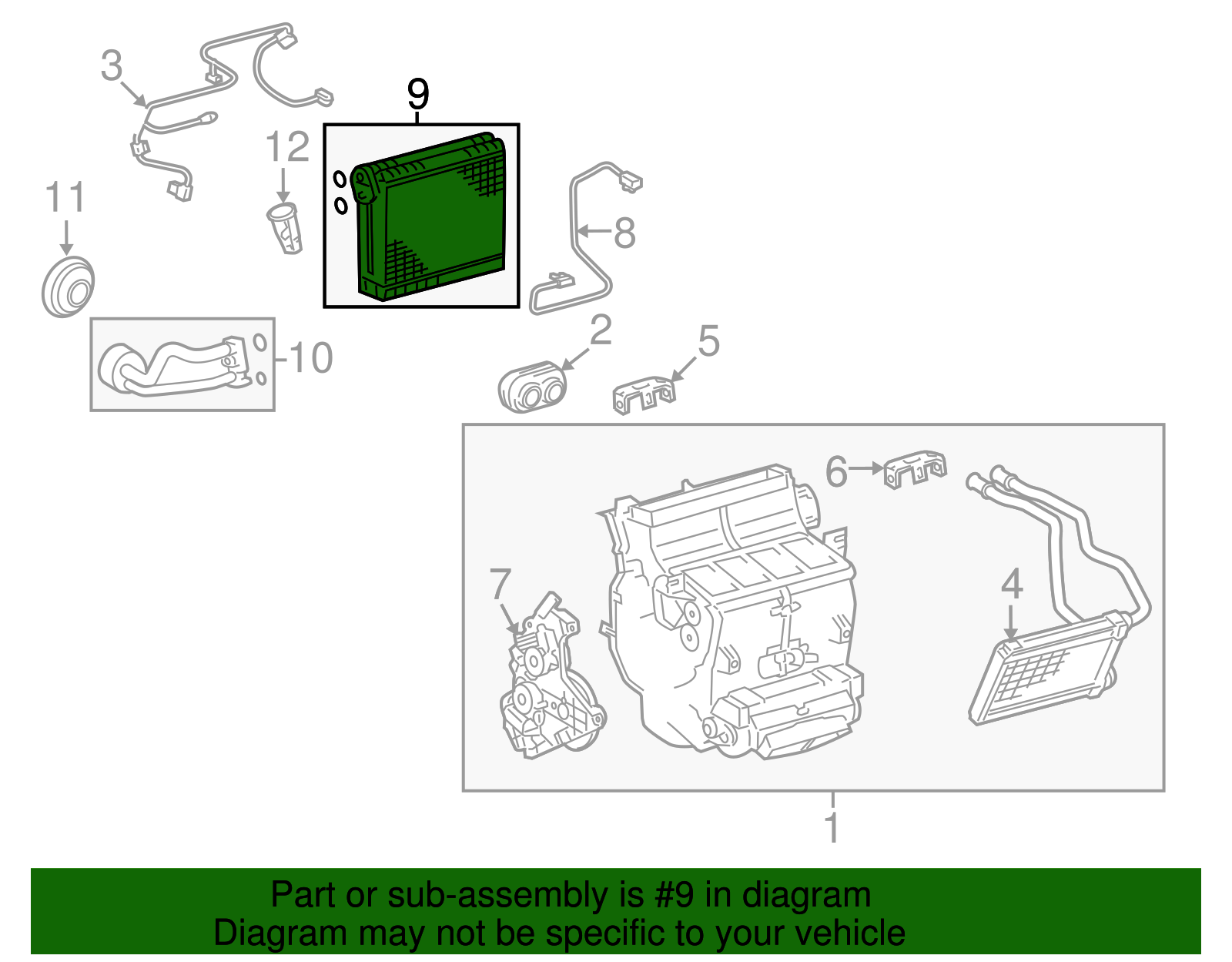 3
9
12
11
8
10
2
5
6
7
4
1

Part or sub-assembly is #9 in diagram
Diagram may not be specific to your vehicle