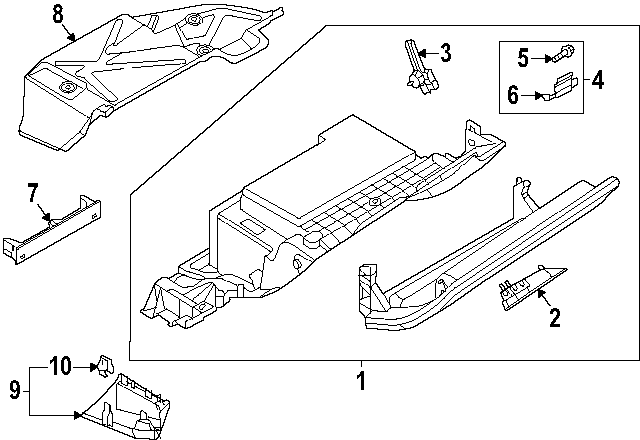 8
3
5
4
6
7
2
10
9
1