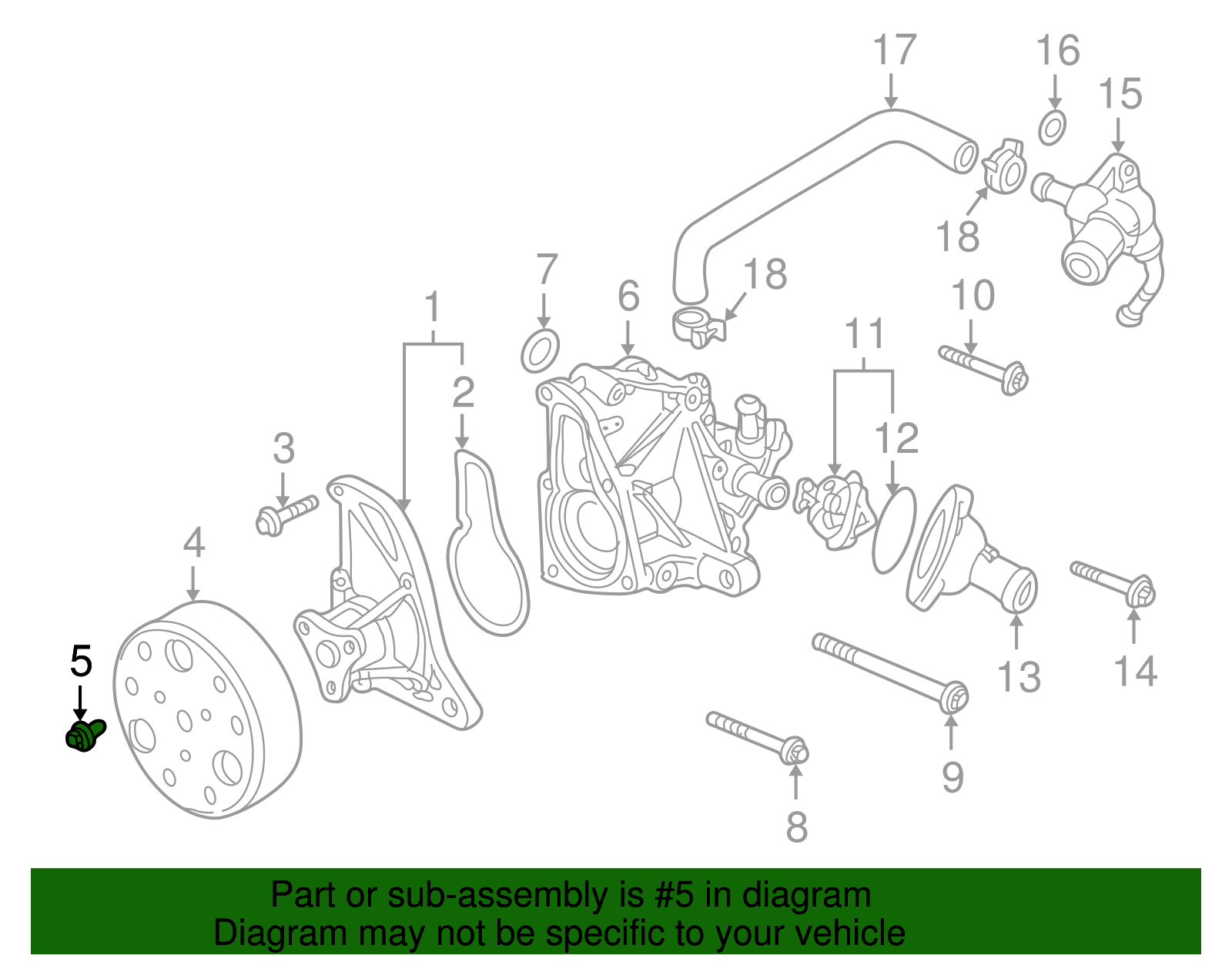 17
16
15
18
7
18
6
10
1
11
2
12
3
4
13
14
5
9
8

Part or sub-assembly is #5 in diagram
Diagram may not be specific to your vehicle