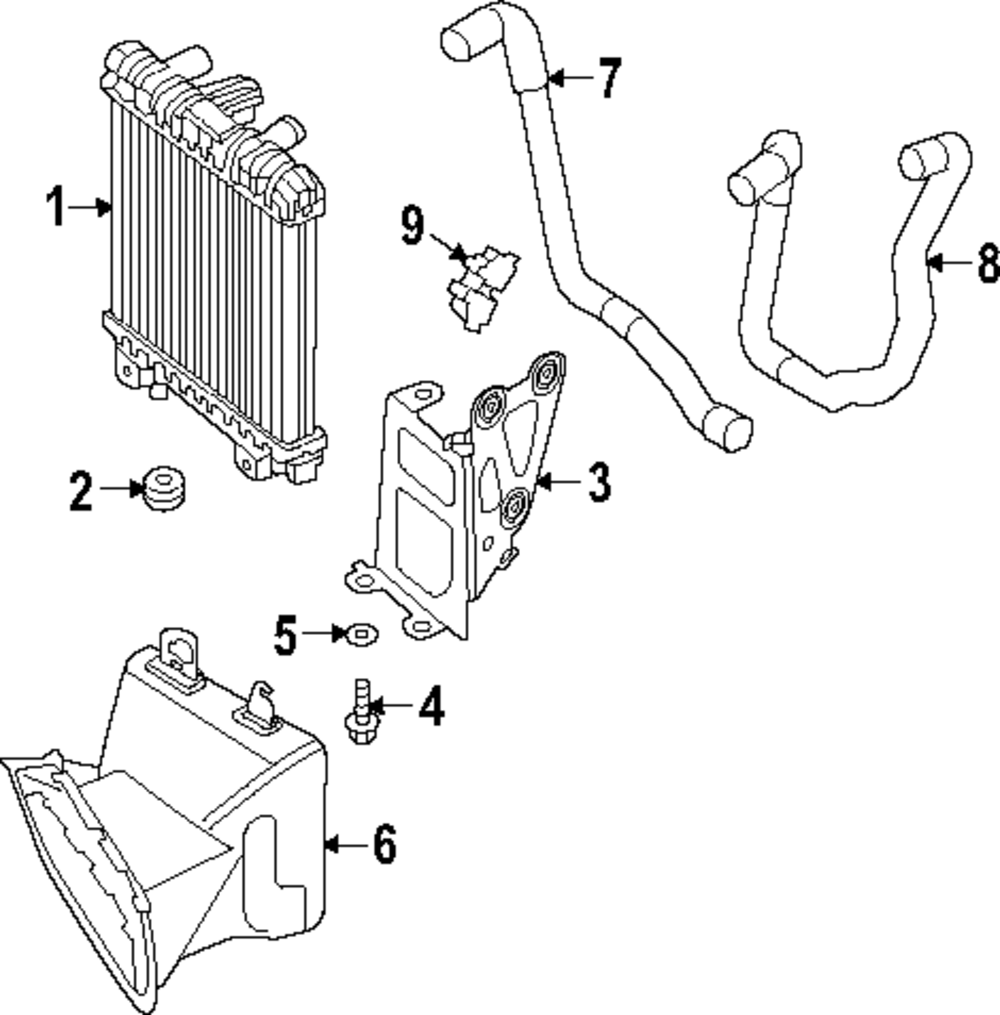 7
1
9
8
2
3
5
4
6