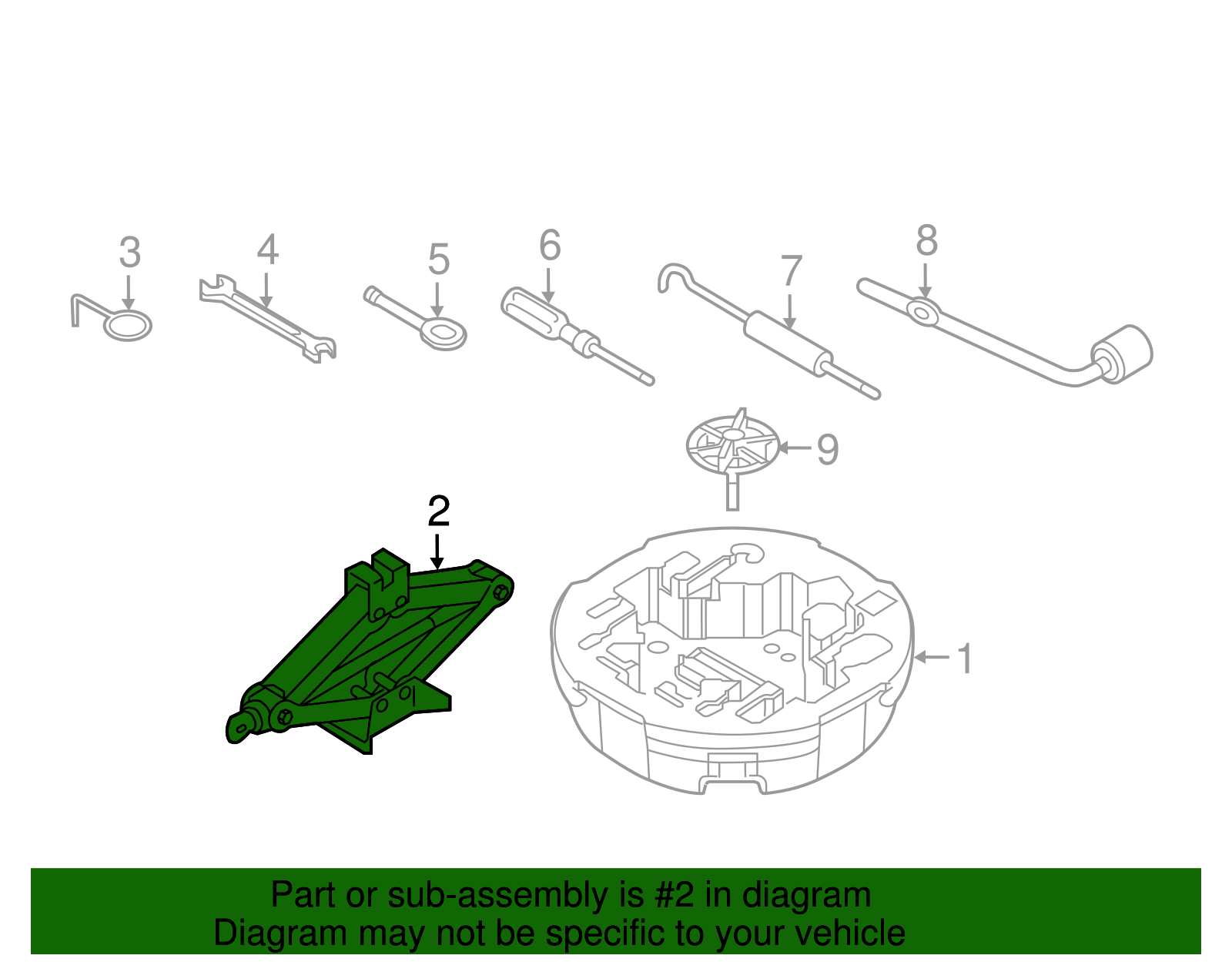 3
4
5
6
7
8
9
2
1

Part or sub-assembly is #2 in diagram
Diagram may not be specific to your vehicle