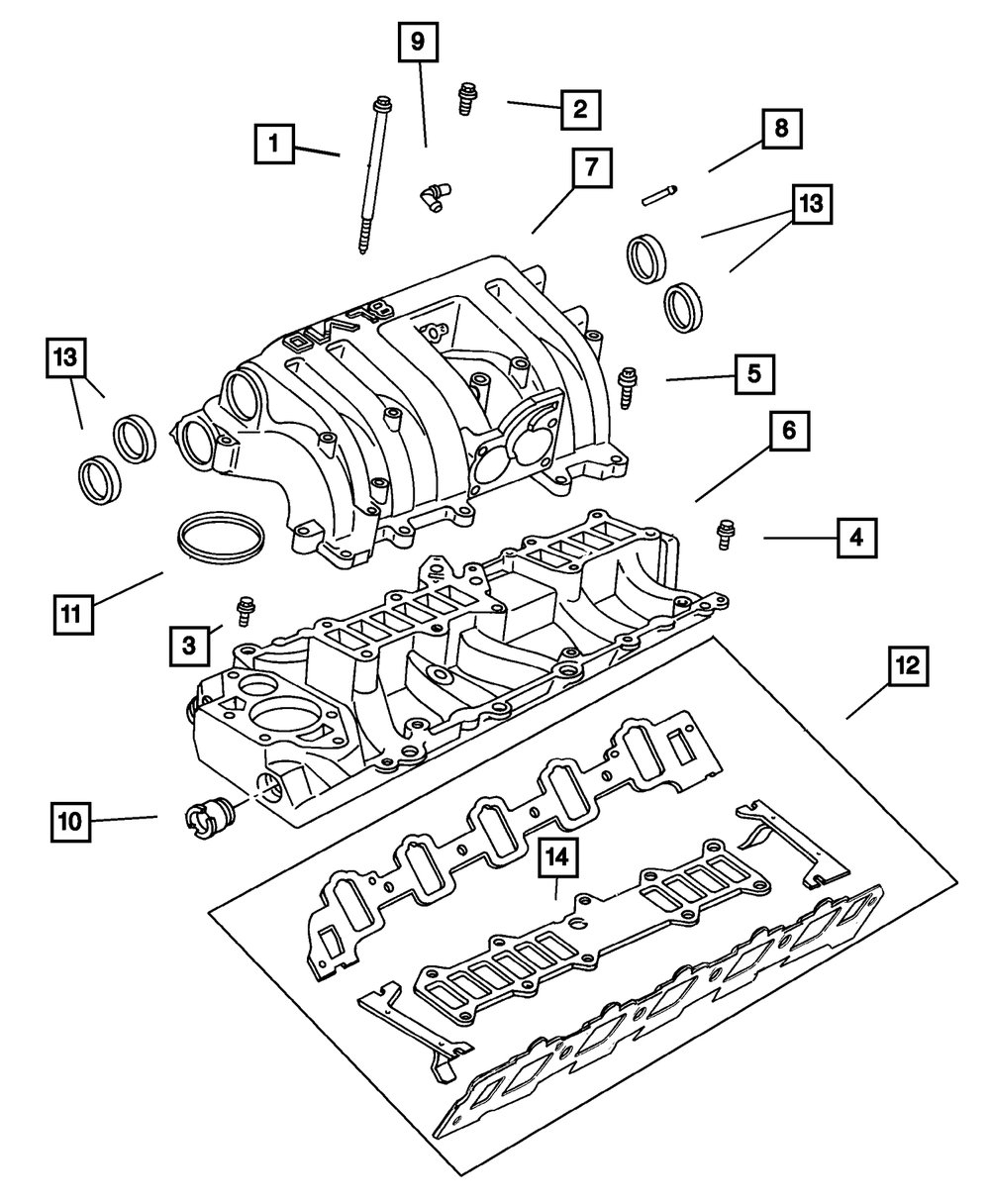 9
2
1
8
7
13
13
5
6
4
11
3
12
10
14