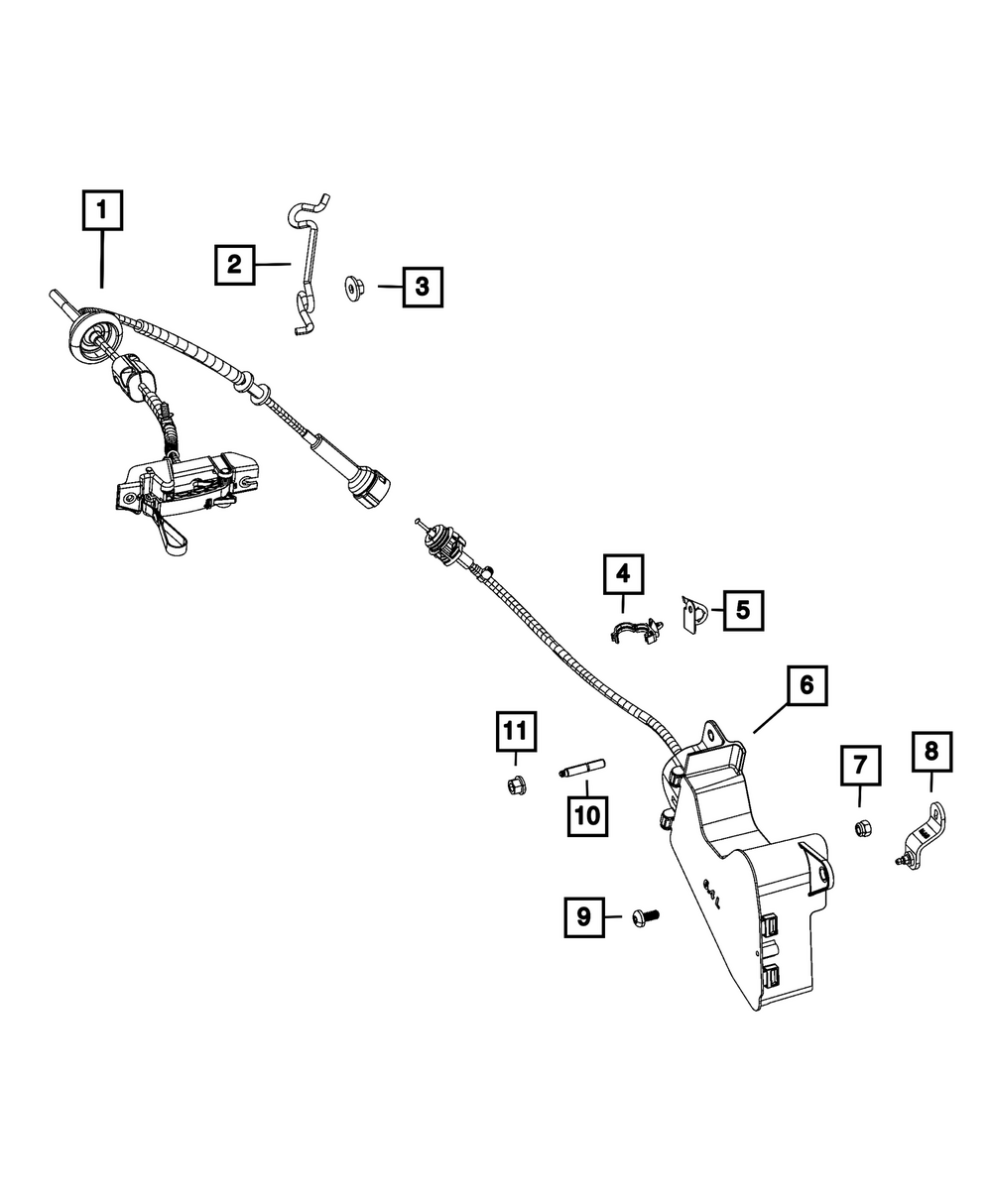 1
2
3
4
5
6
11
10
7
8
9