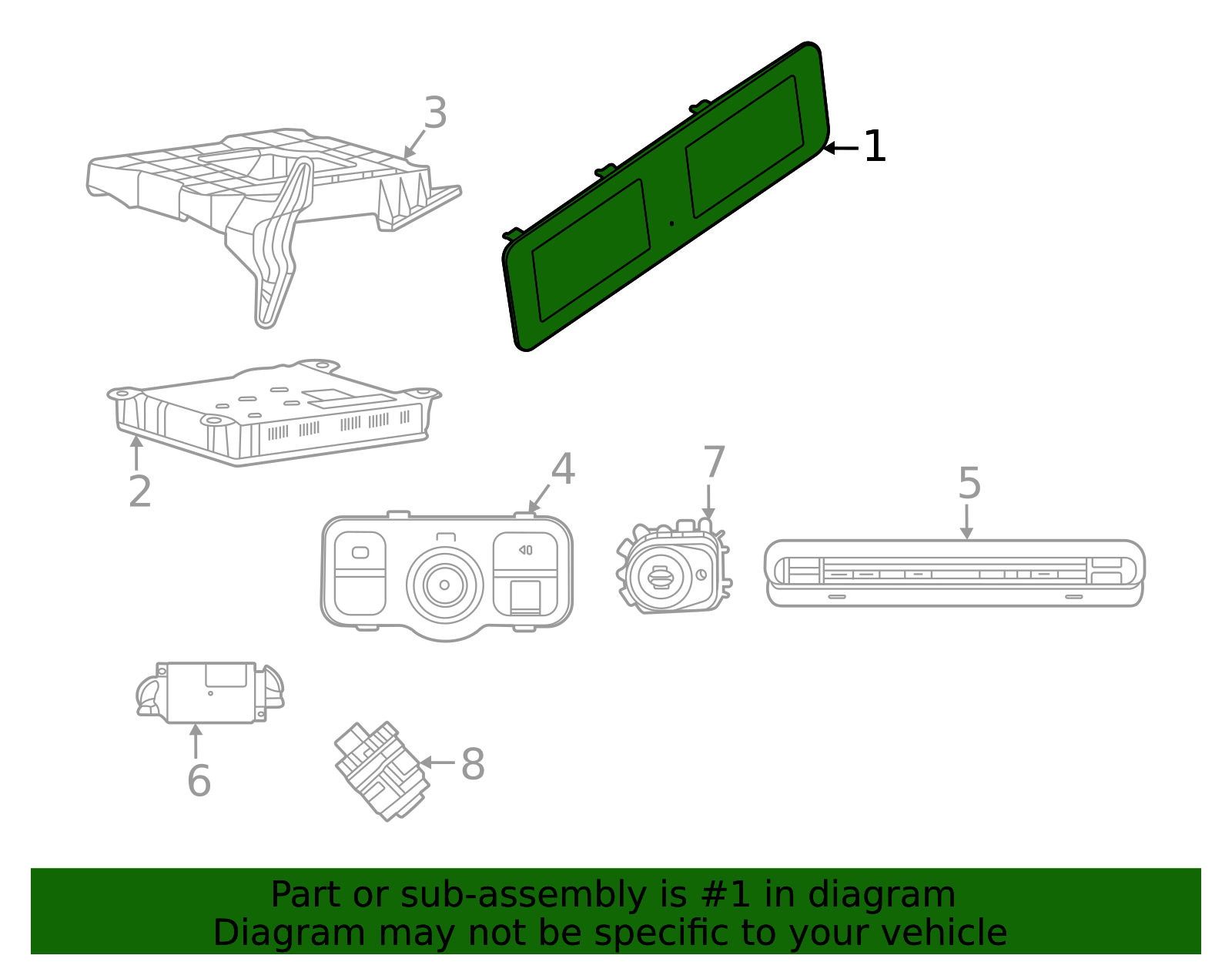 3

1

2

4

7

5

6

8

Part or sub-assembly is #1 in diagram
Diagram may not be specific to your vehicle