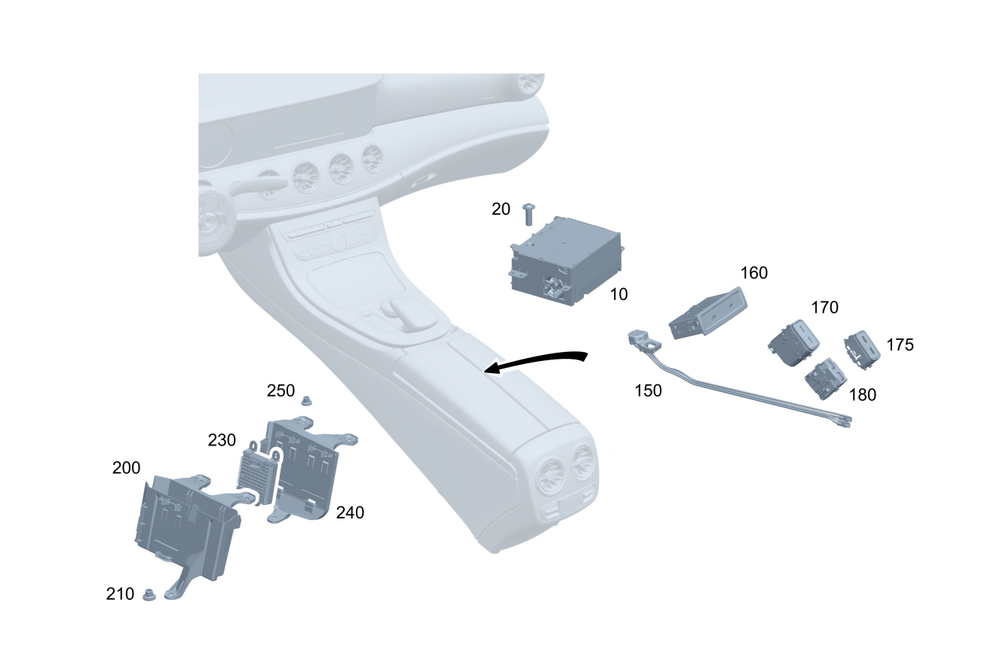 20
10
160
170
175
150
180
250
230
200
240
210