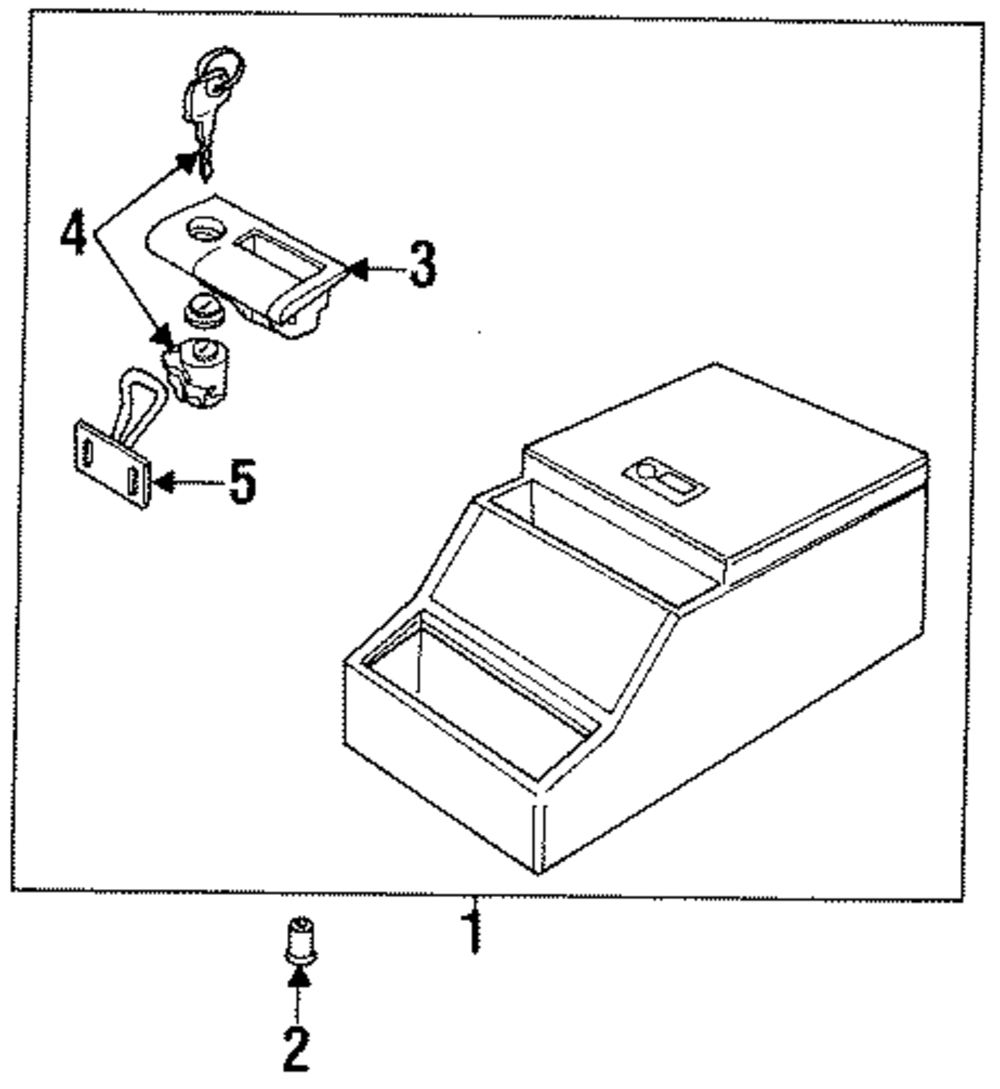 4
3
5
1
2